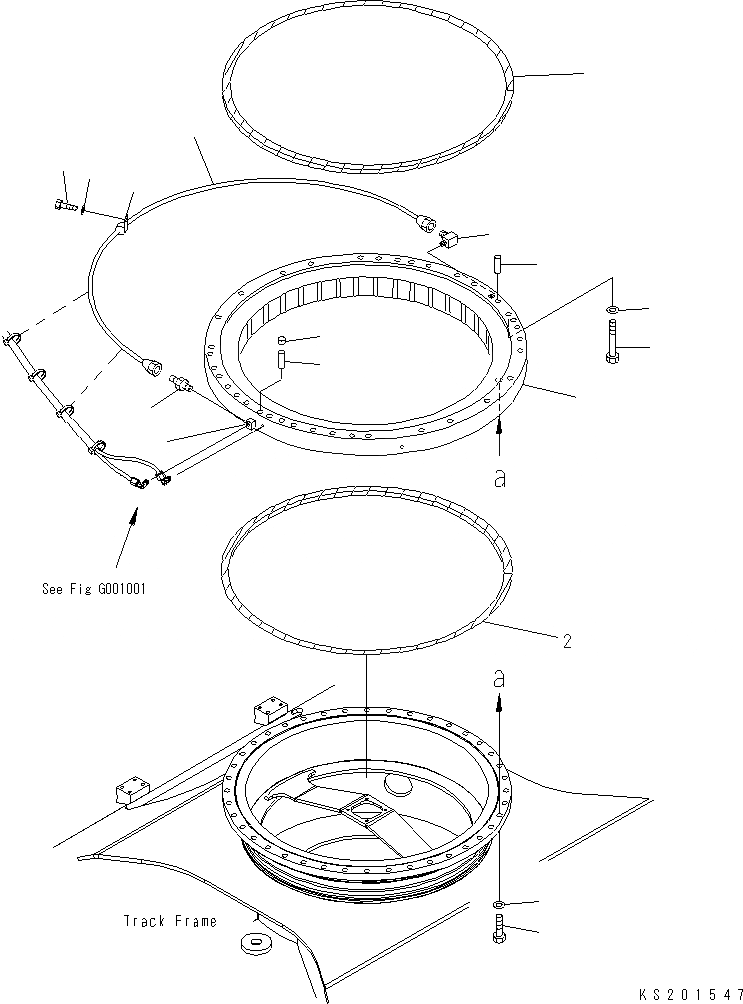 a

See Fig G001001

2

a

Track Frame

KS201547