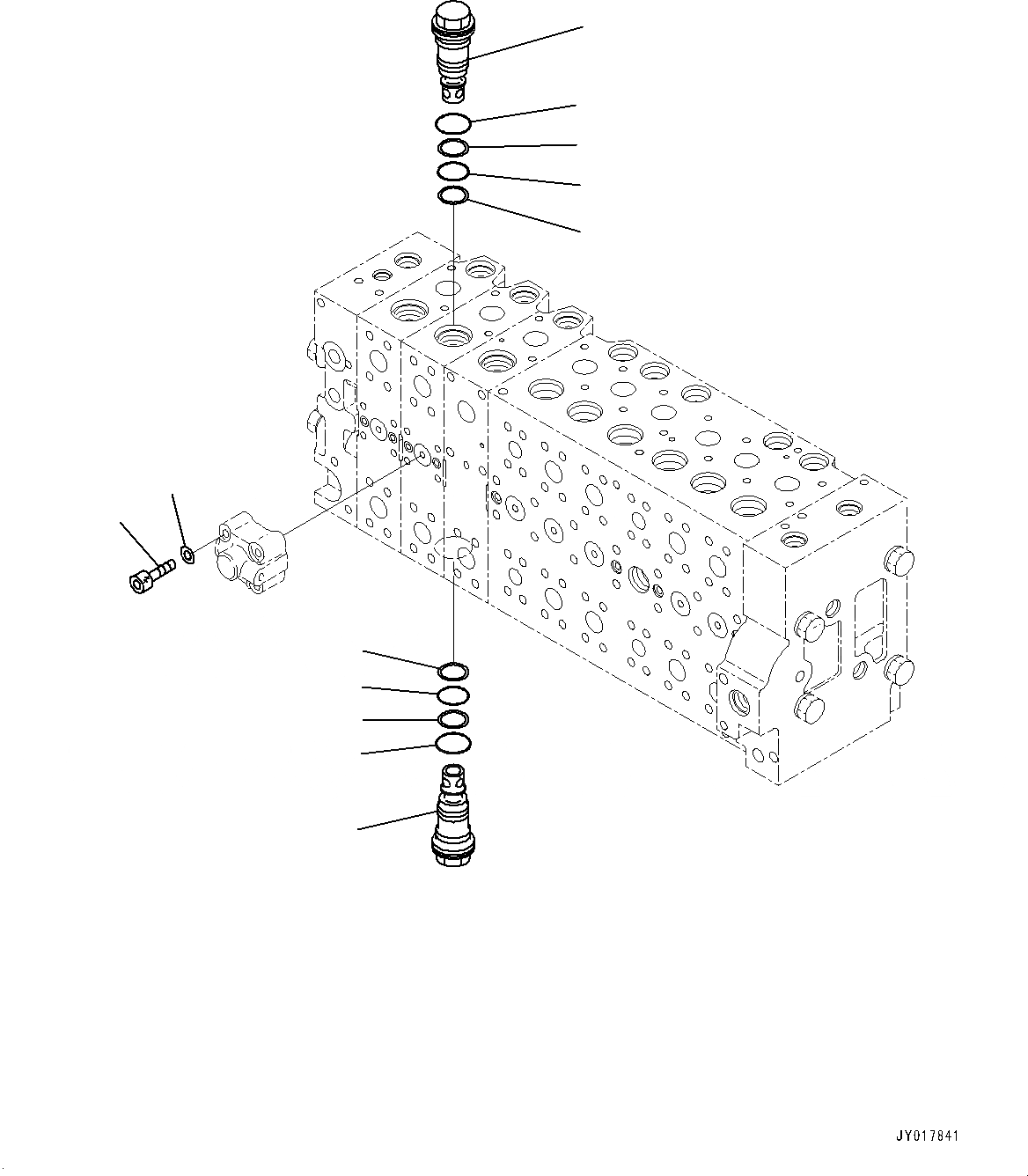 JY017841