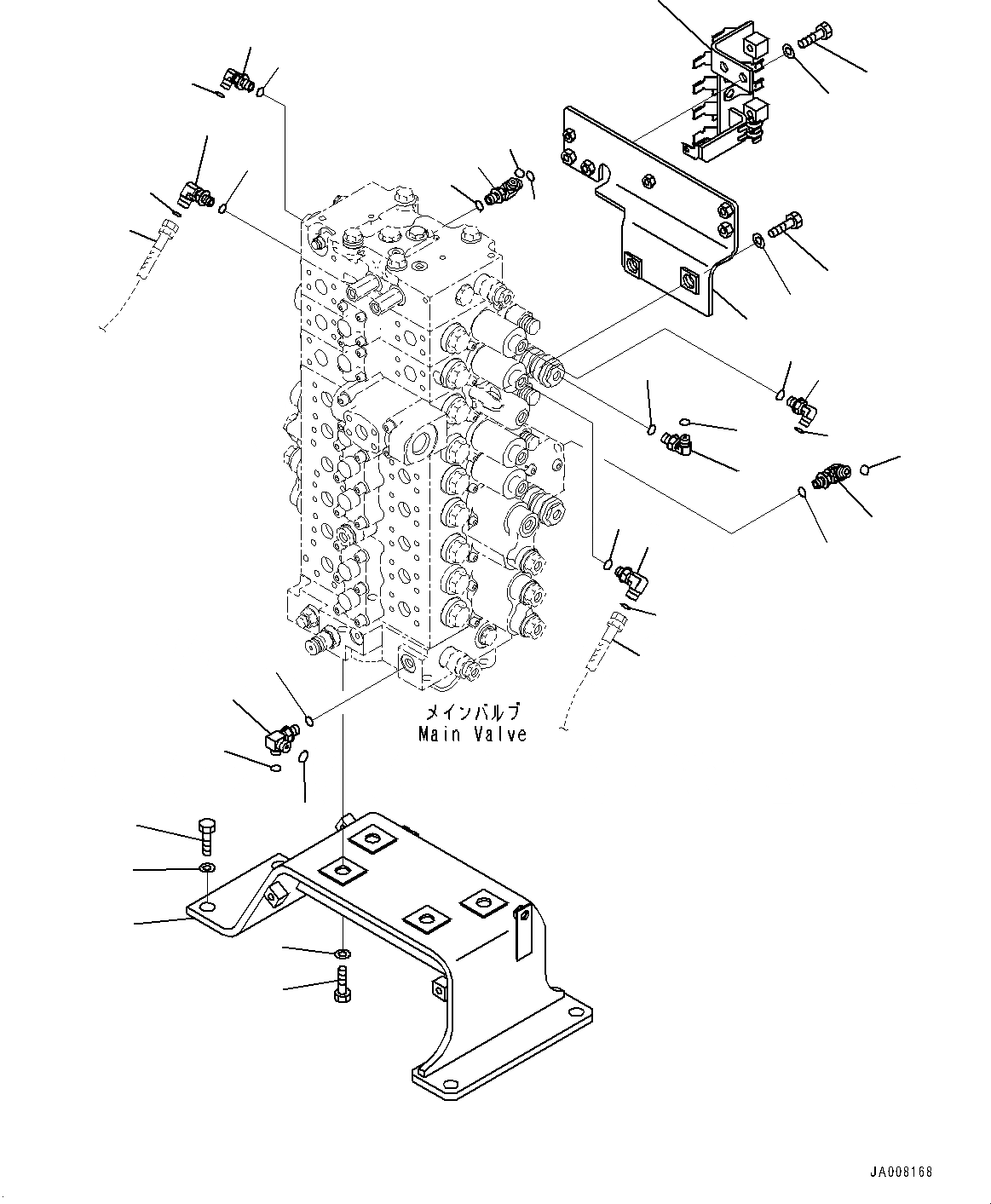 メインバルブ
Main Valve

JA008168