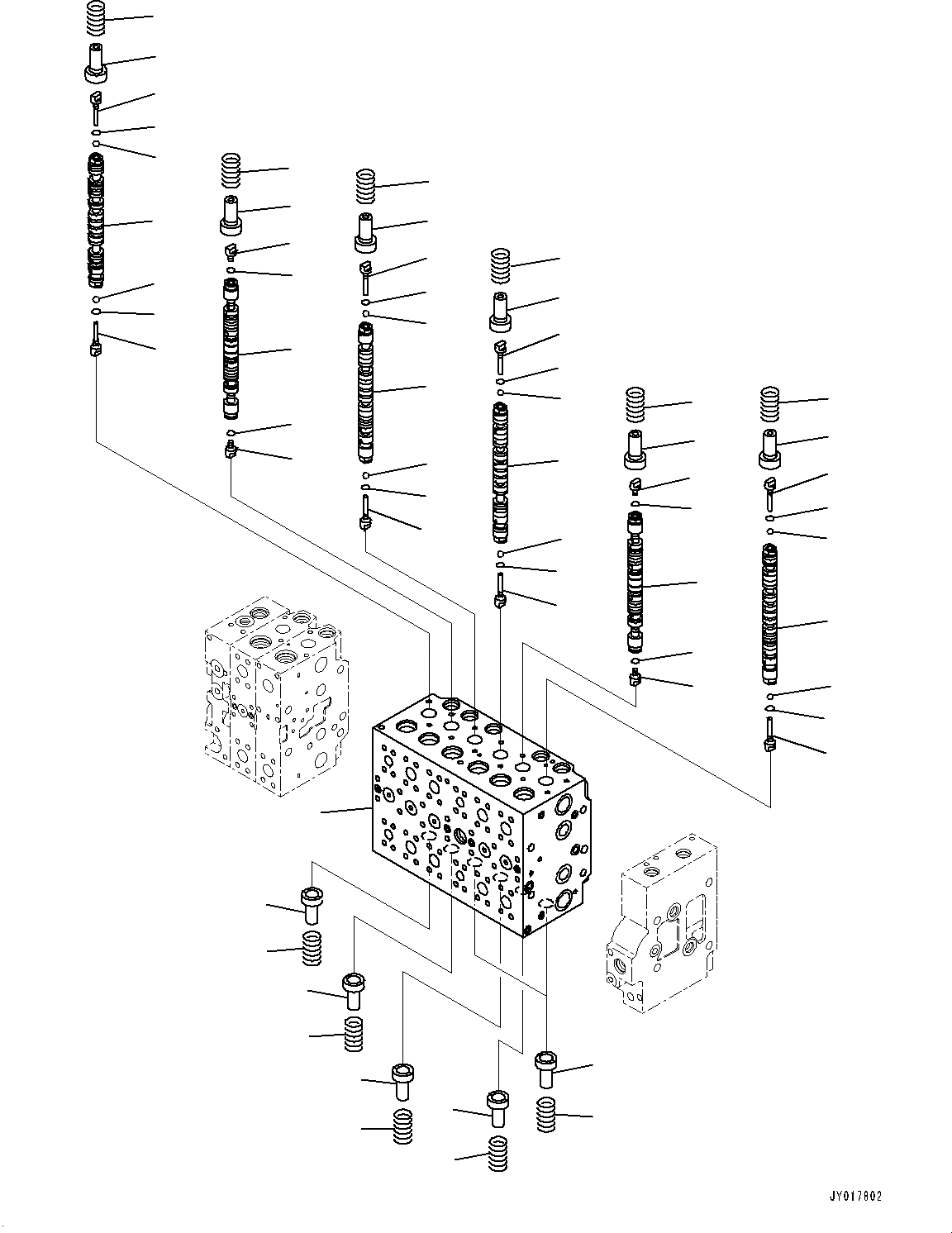 JY017802