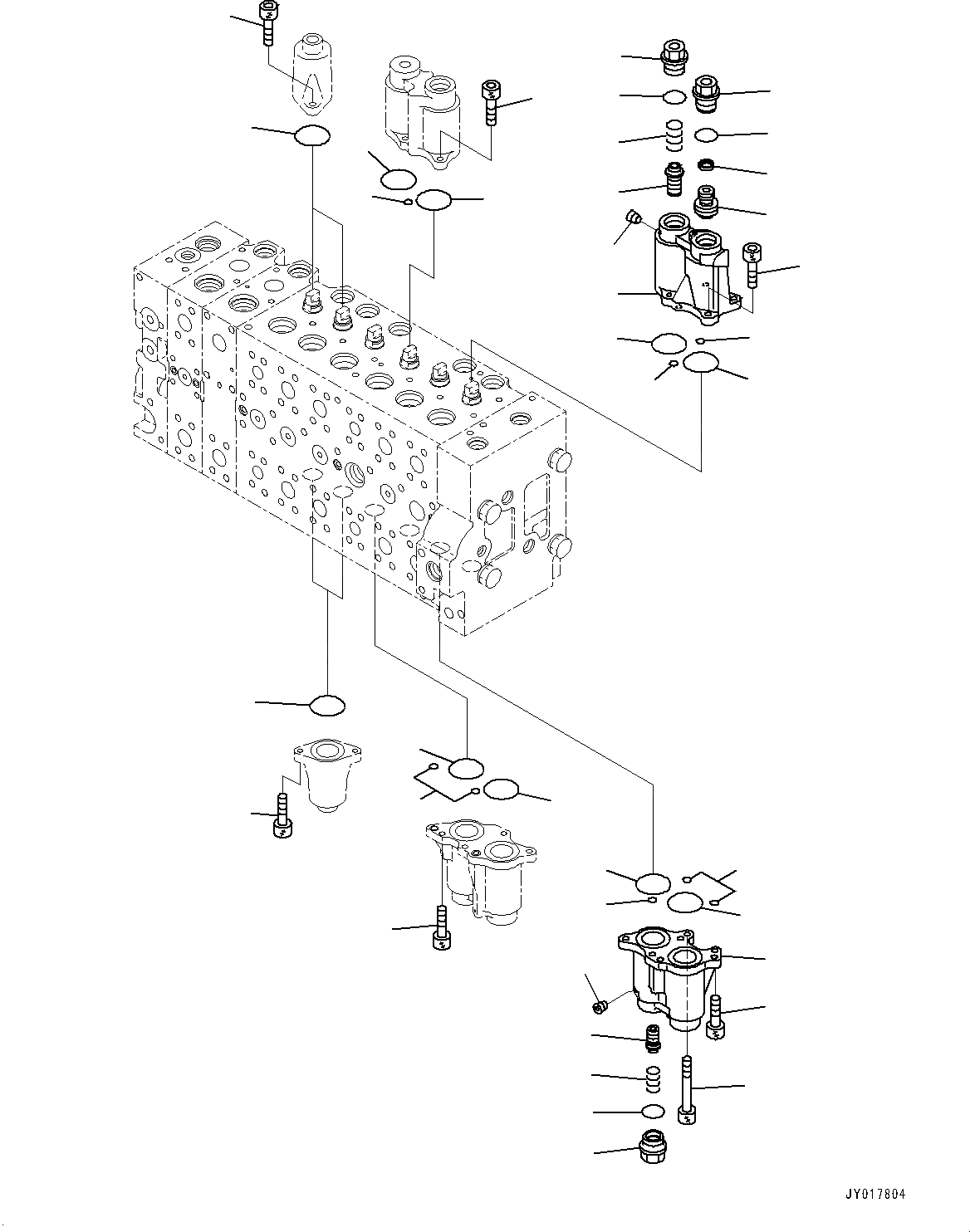 JY017804