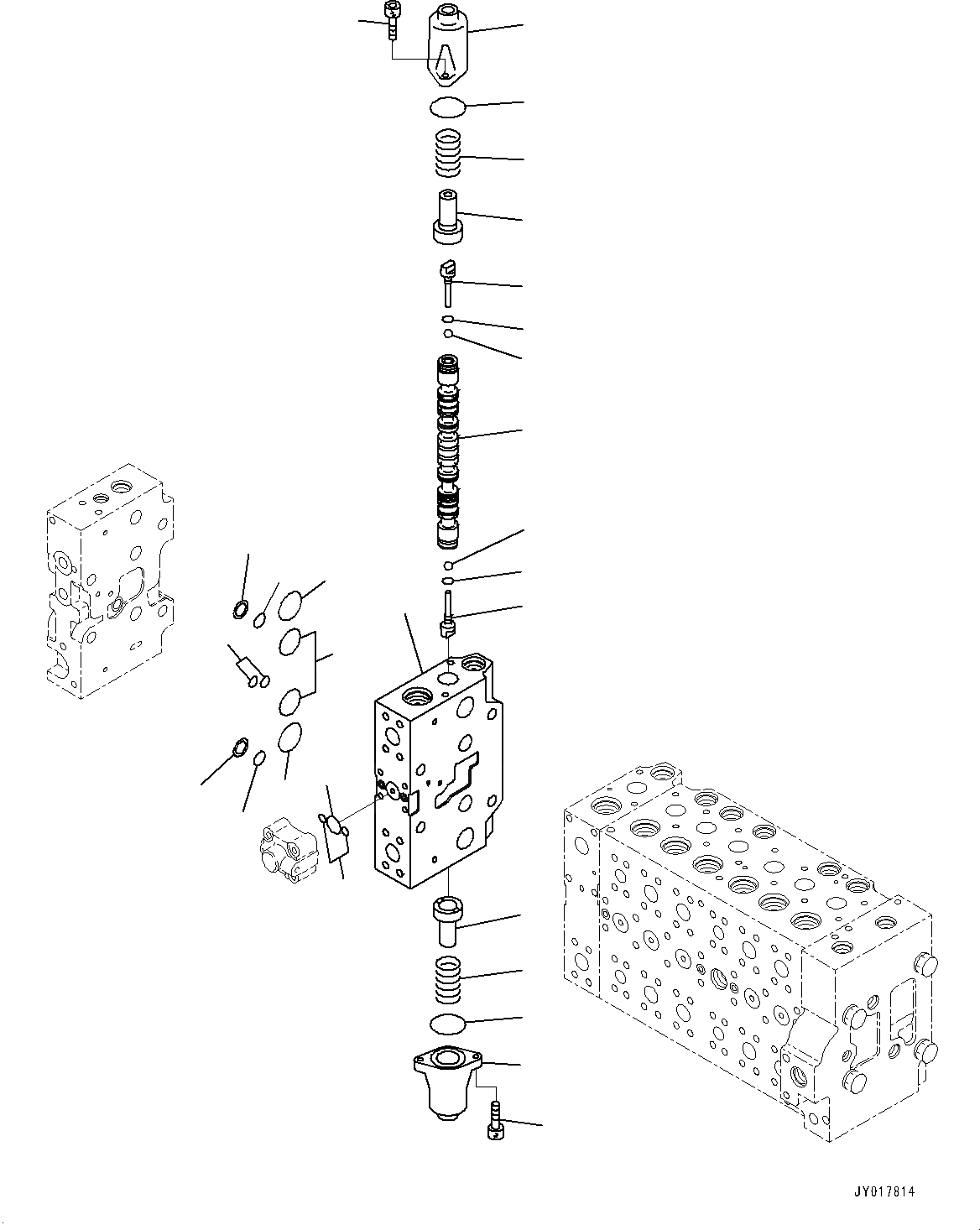 JY017814