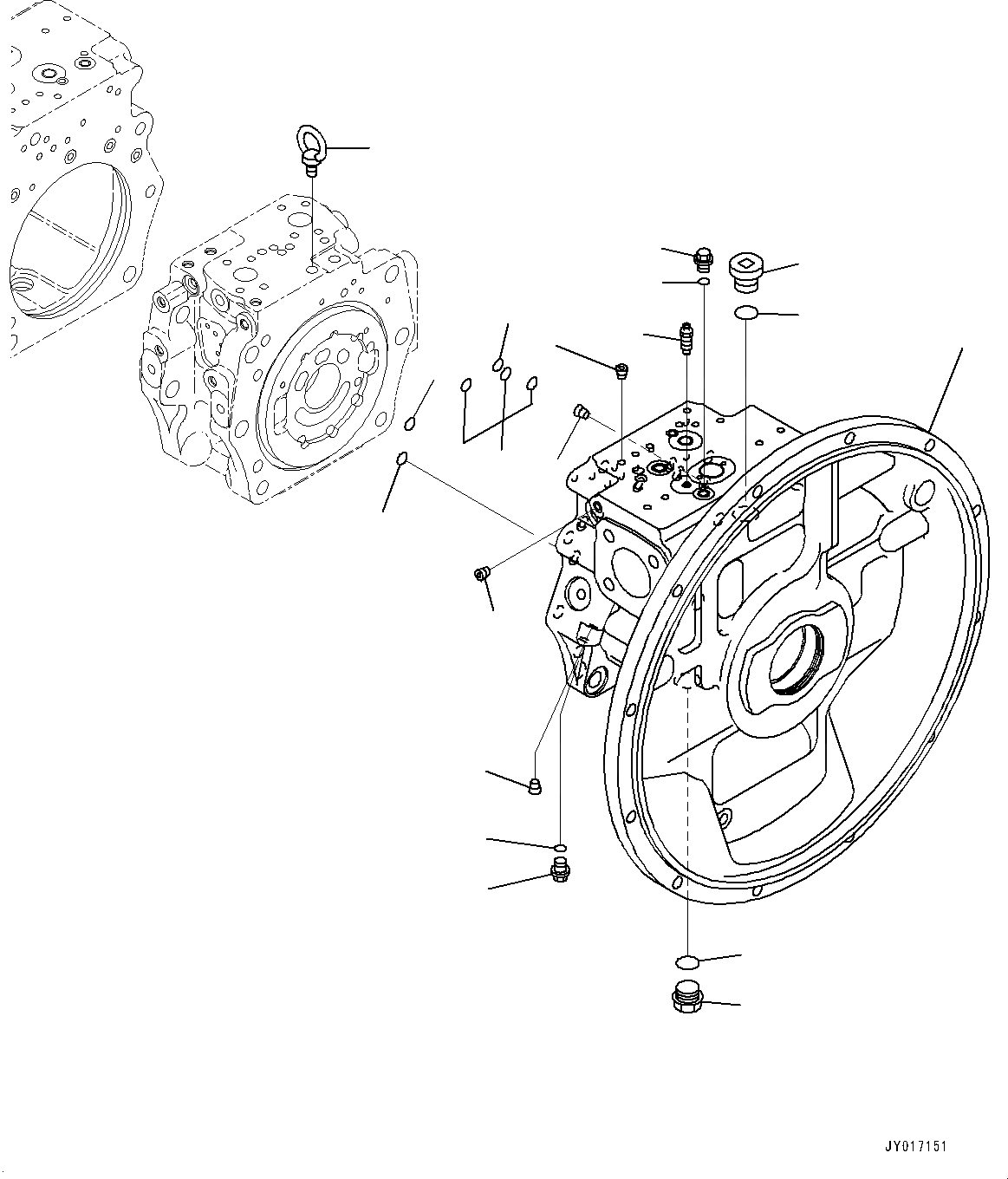 JY017151