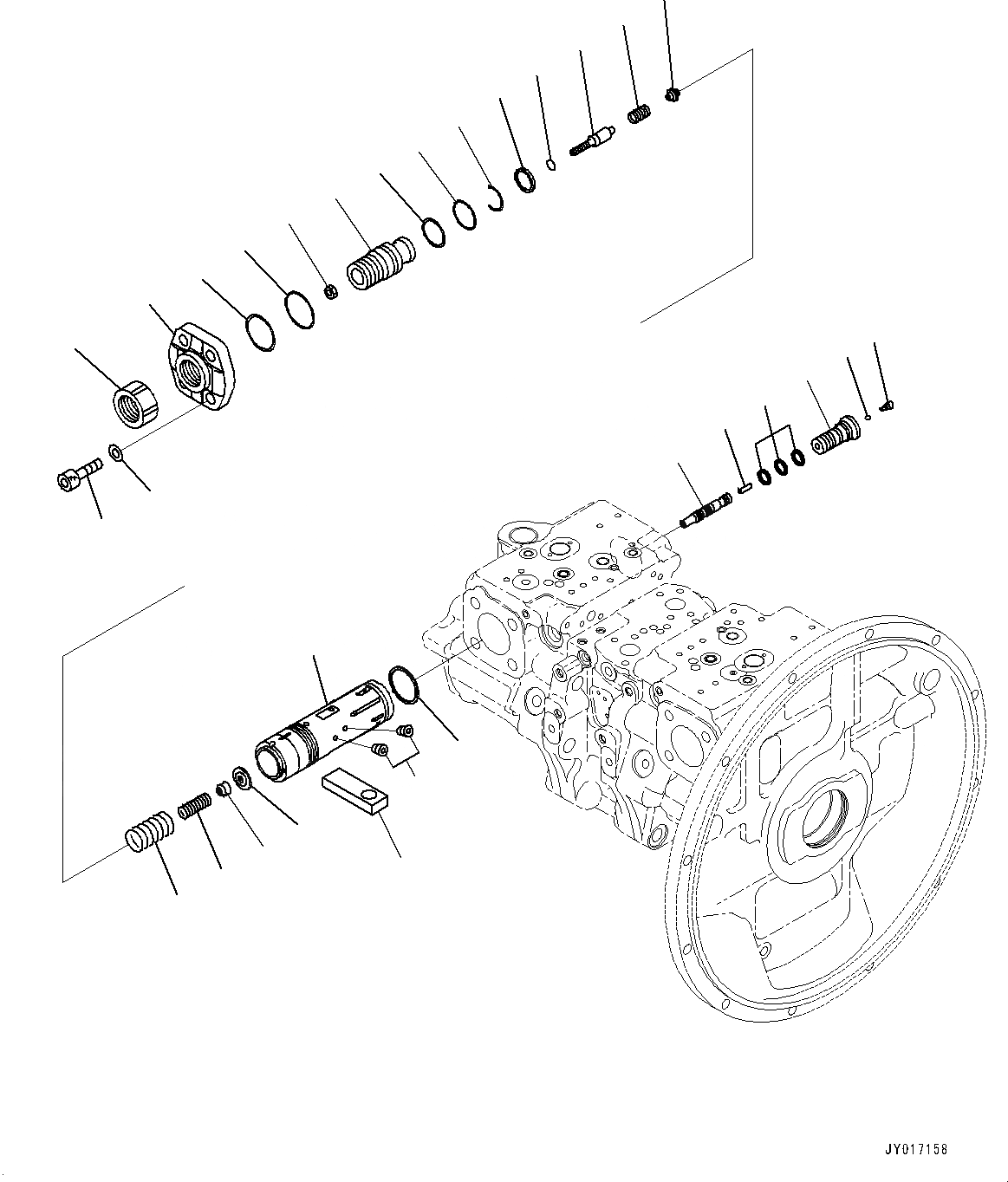 JY017158