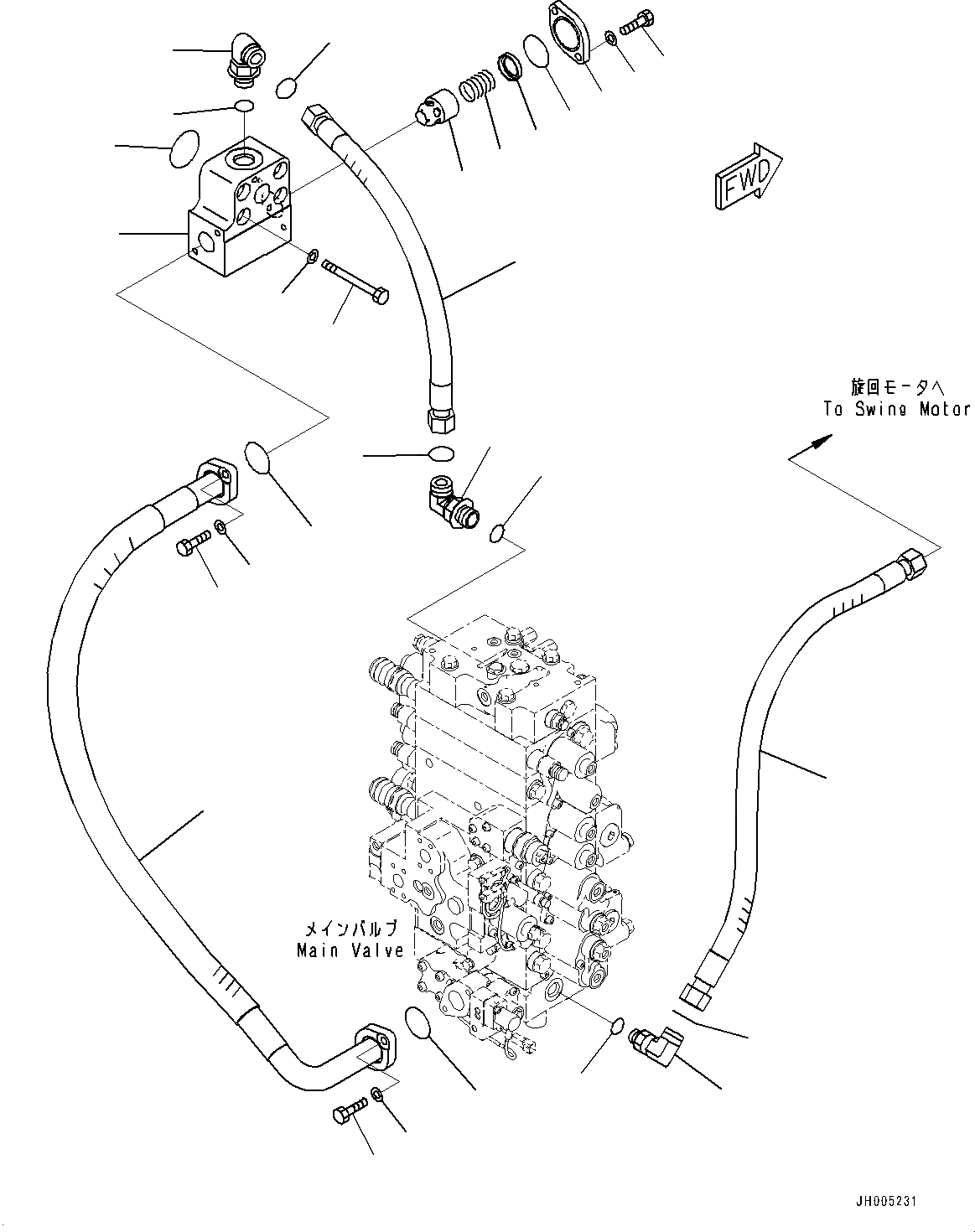 FWD

旋回モータへ
To Swing Motor

メインバルブ
Main Valve

JH005231