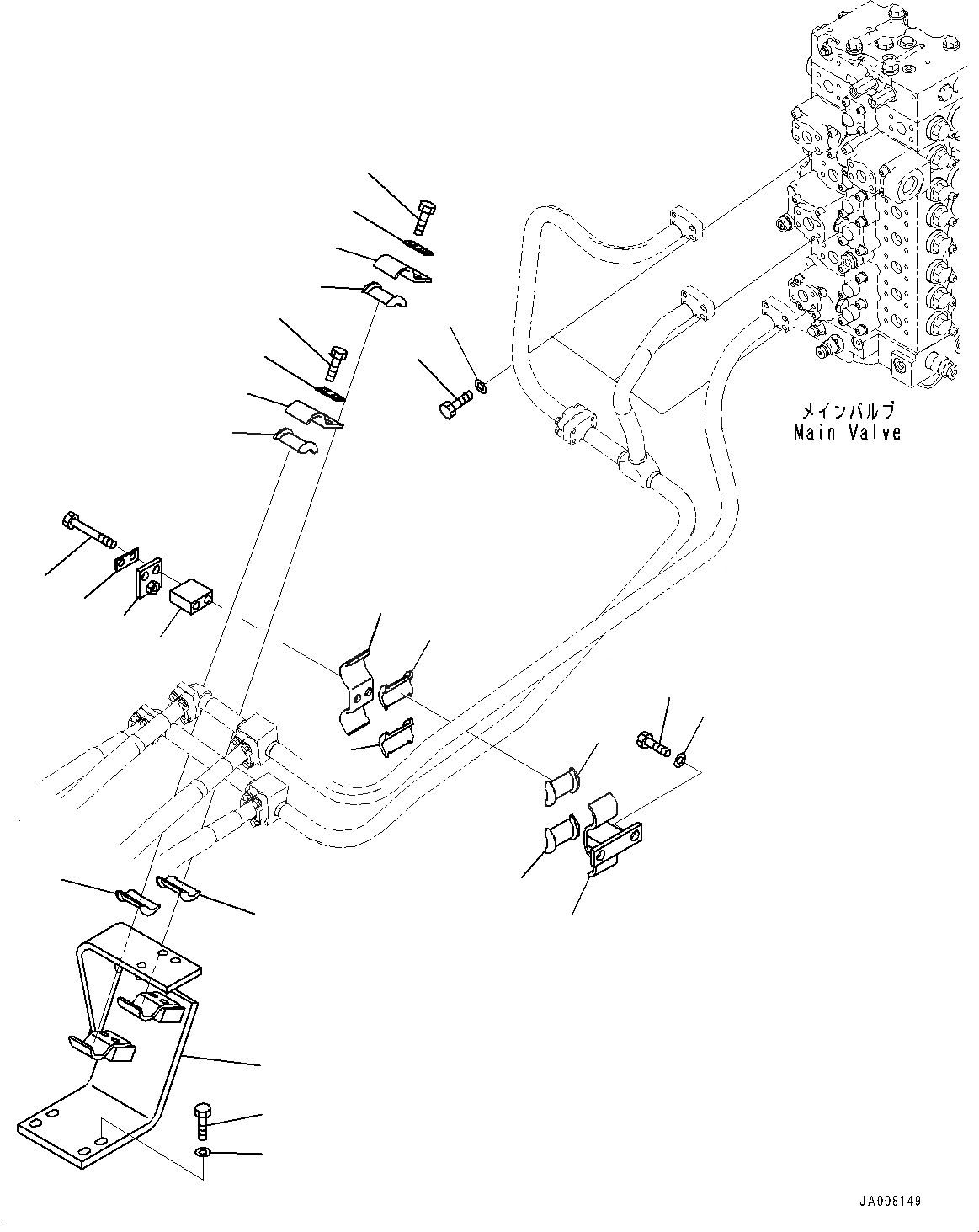 メインバルブ
Main Valve

JA008149