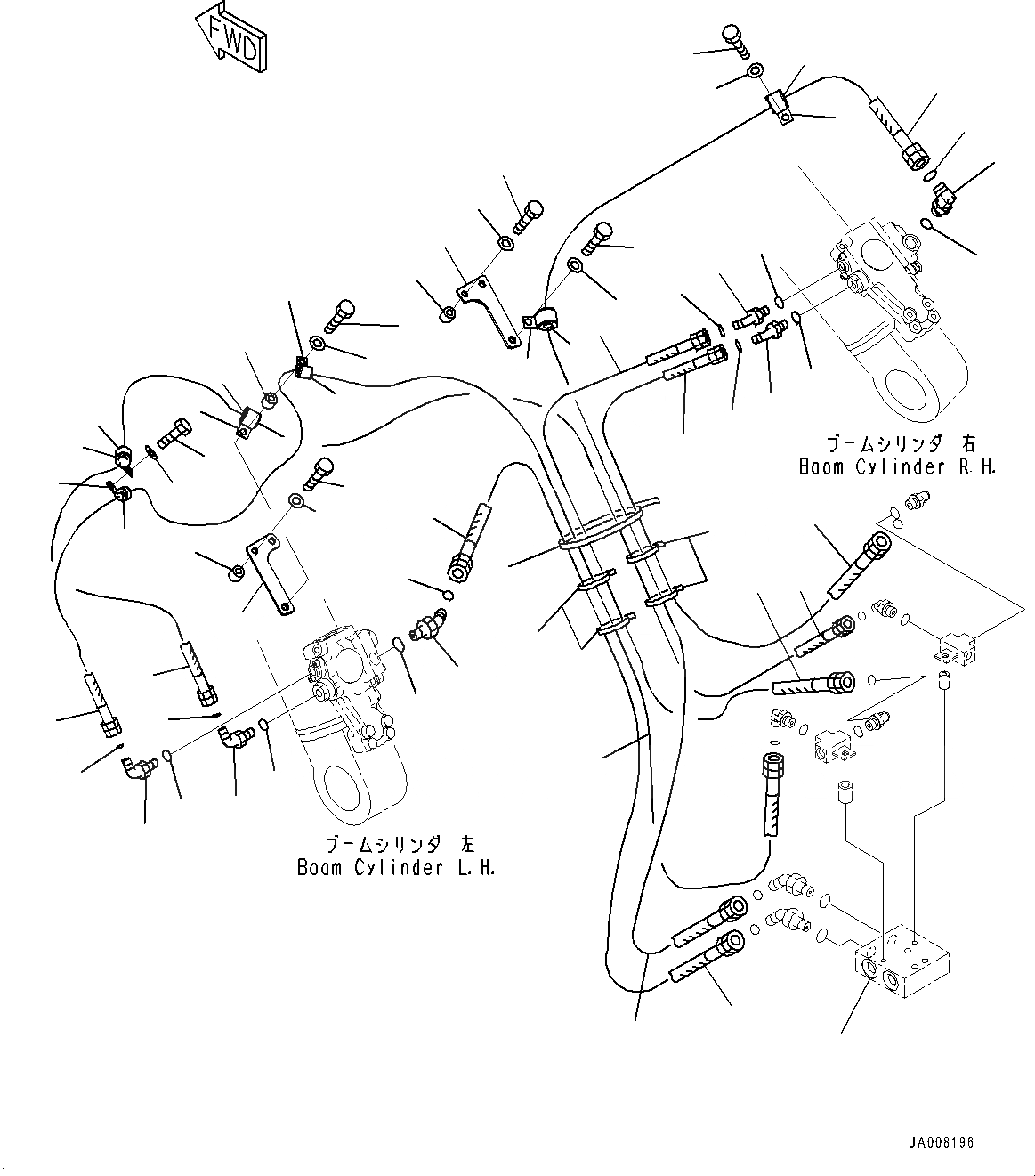 FWD

ブームシリンダ 右
Boom Cylinder R.H.

ブームシリンダ 左
Boom Cylinder L.H.

JA008196