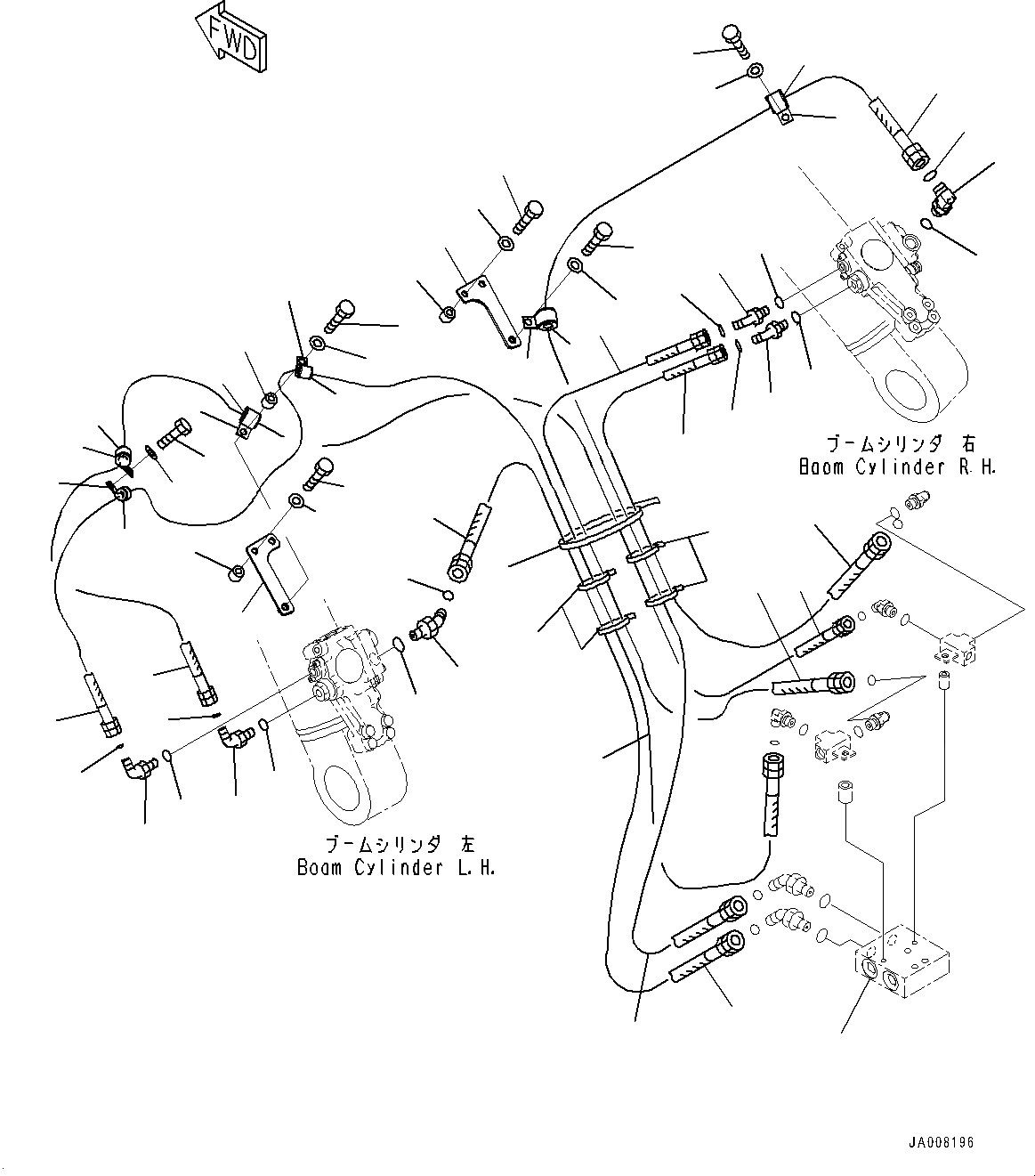 FWD

ブームシリンダ 右
Boom Cylinder R.H.

ブームシリンダ 左
Boom Cylinder L.H.

JA008196