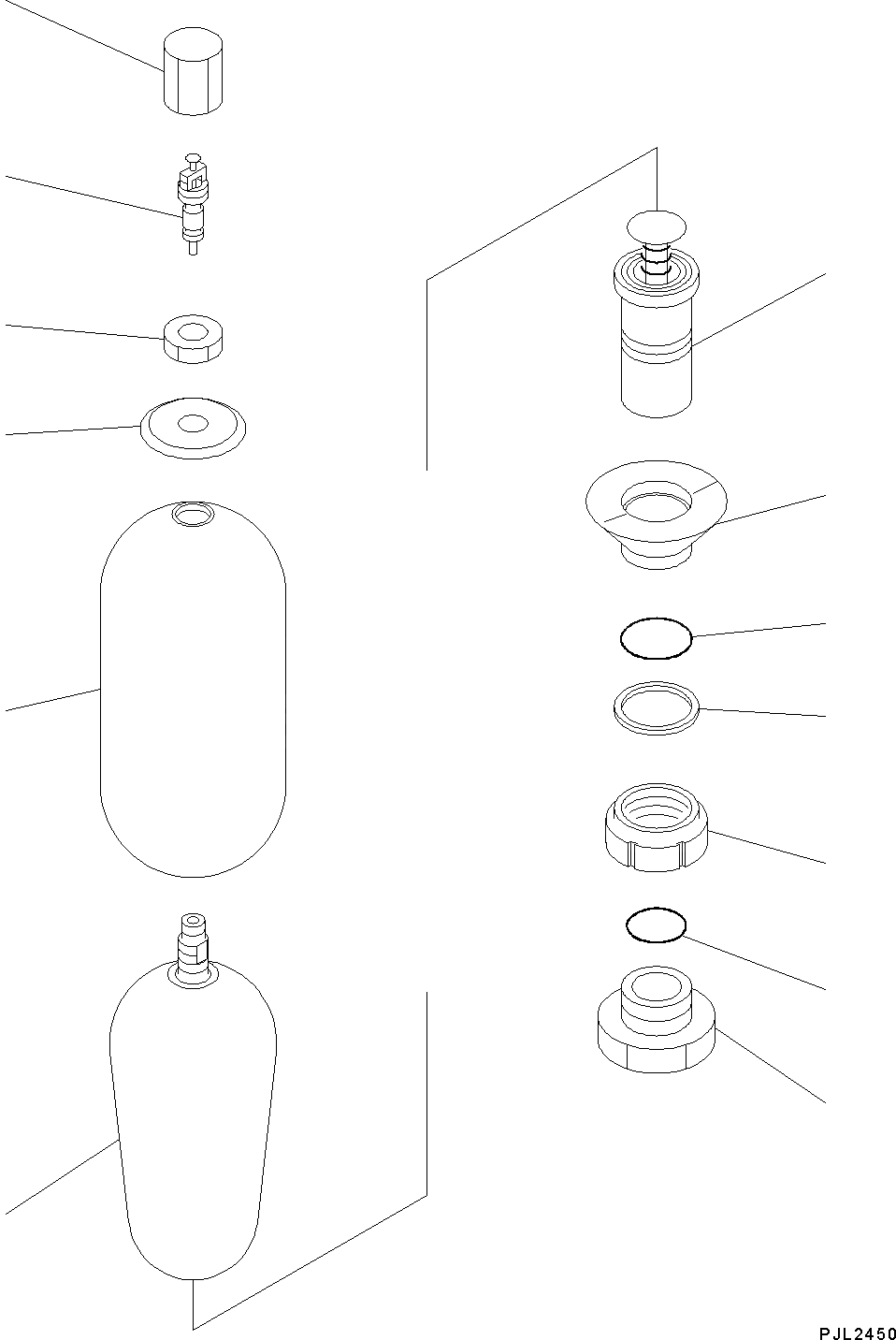 PJL2450