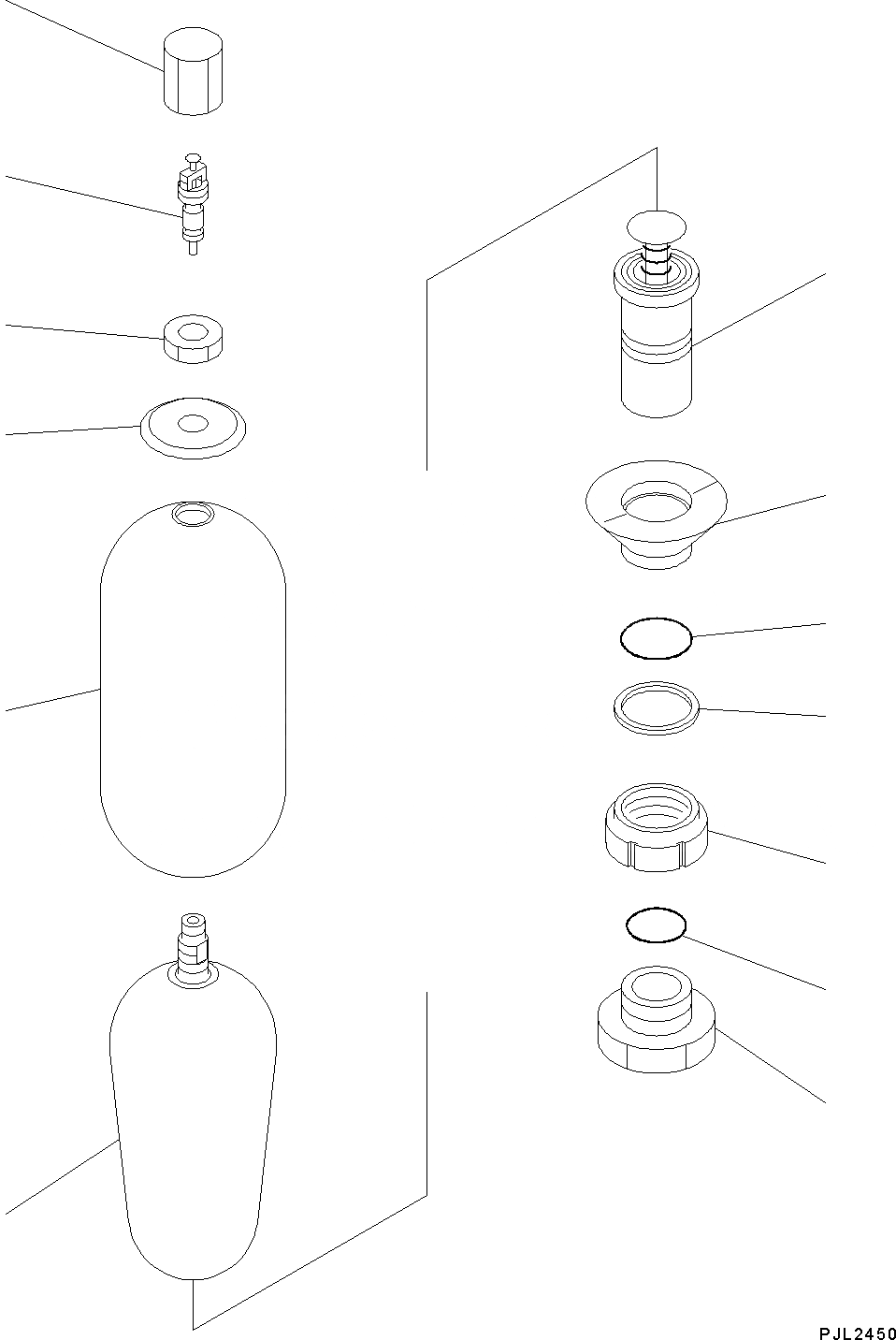 PJL2450