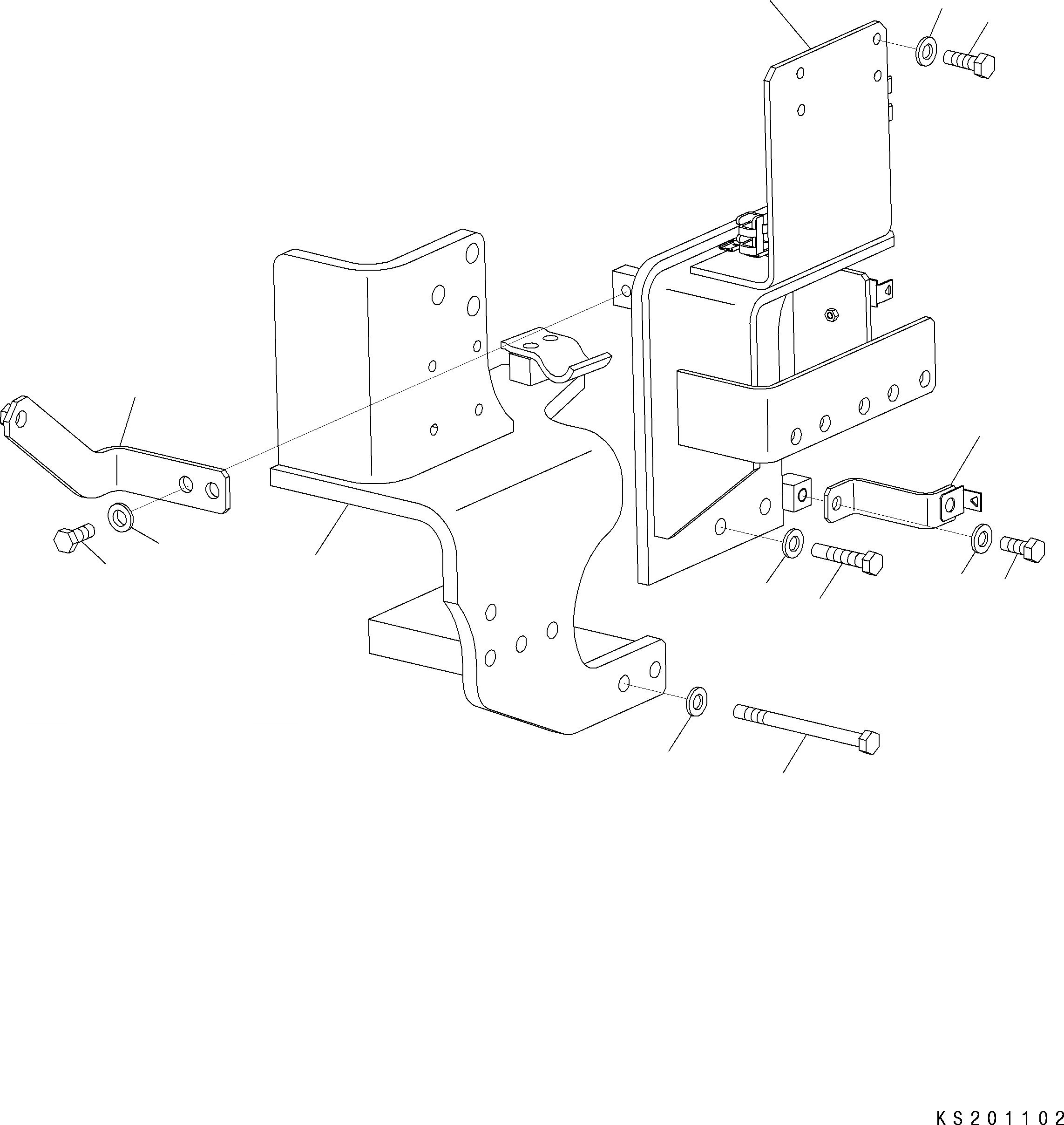 KS201102