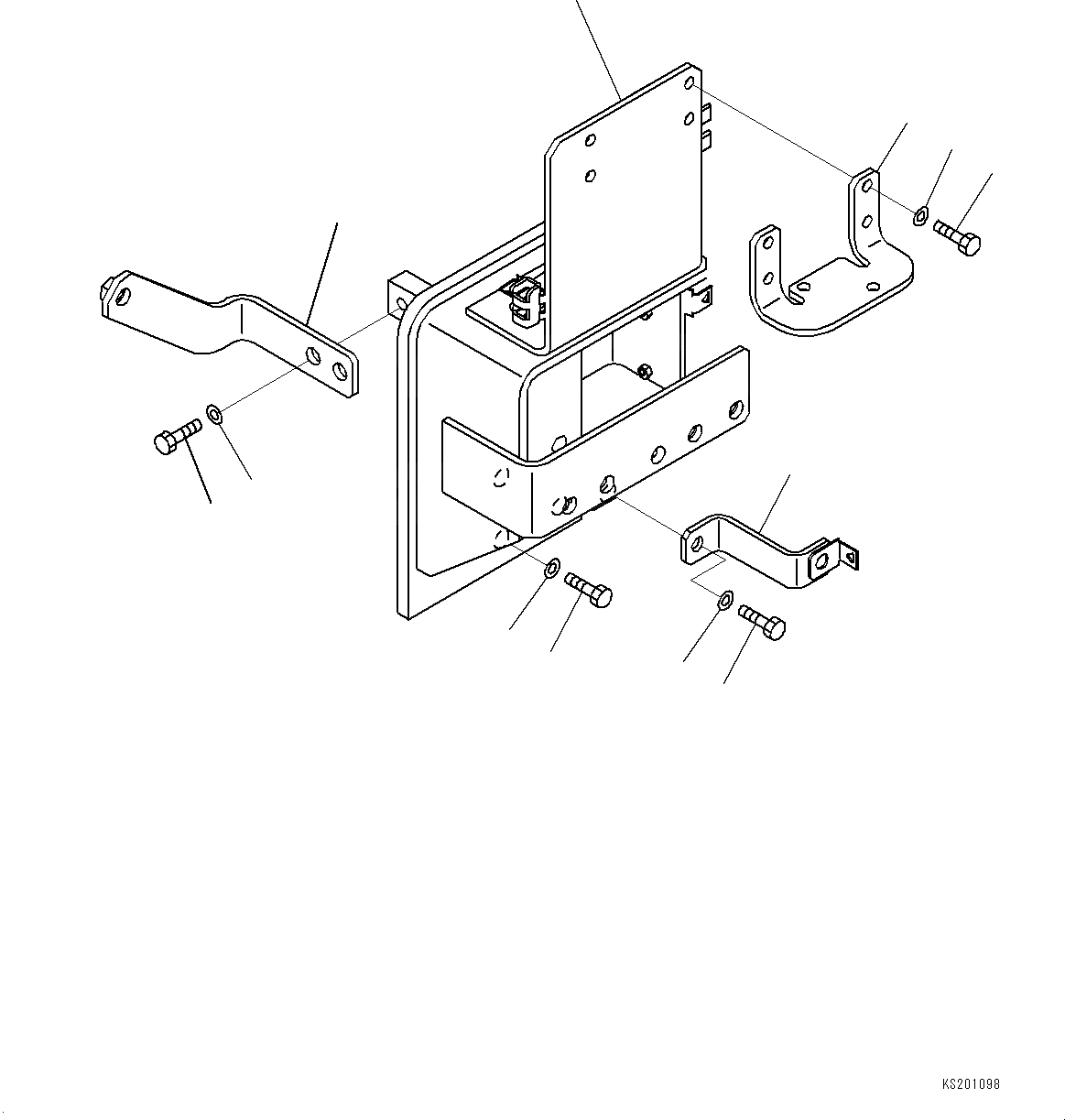 KS201098