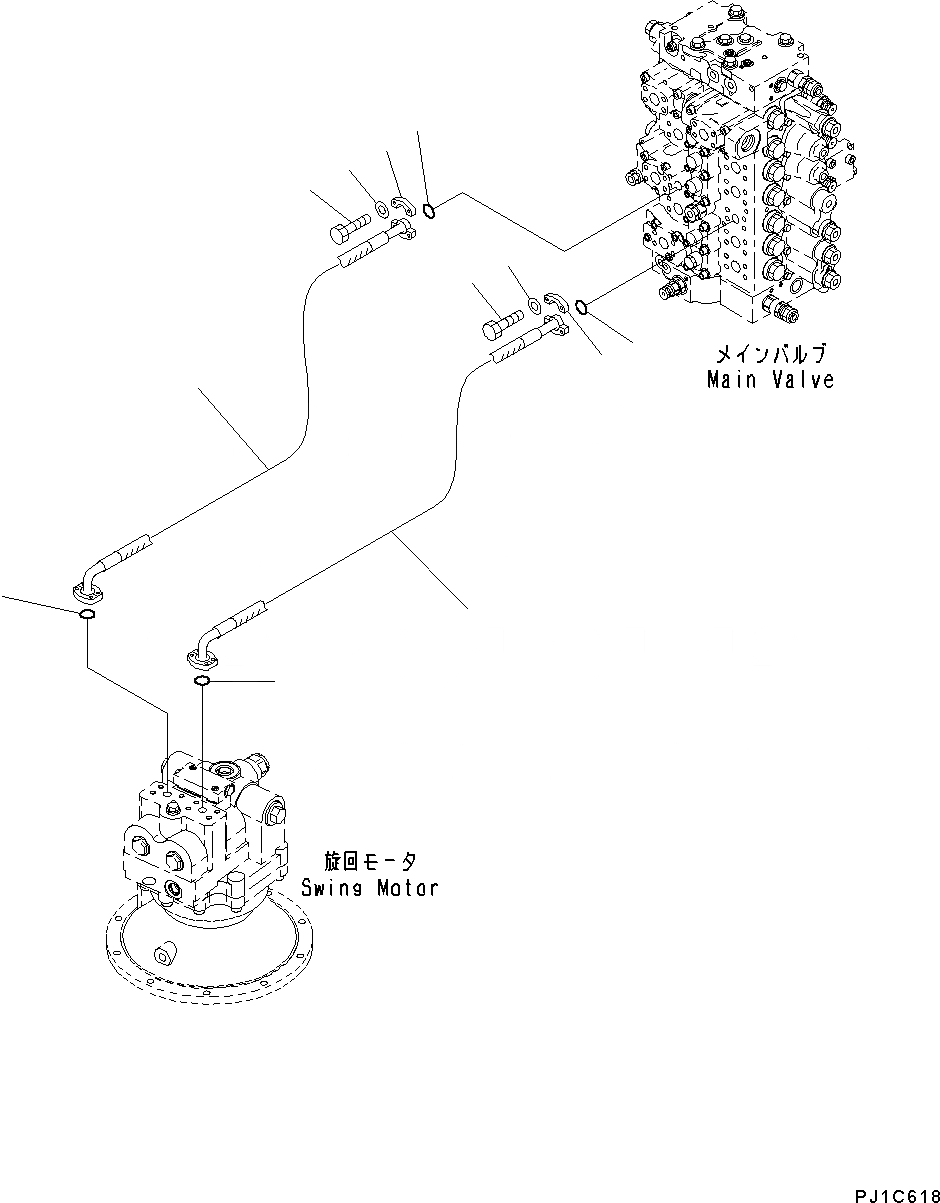 メインバルブ
Main Valve

旋回モータ
Swing Motor

PJ1C618