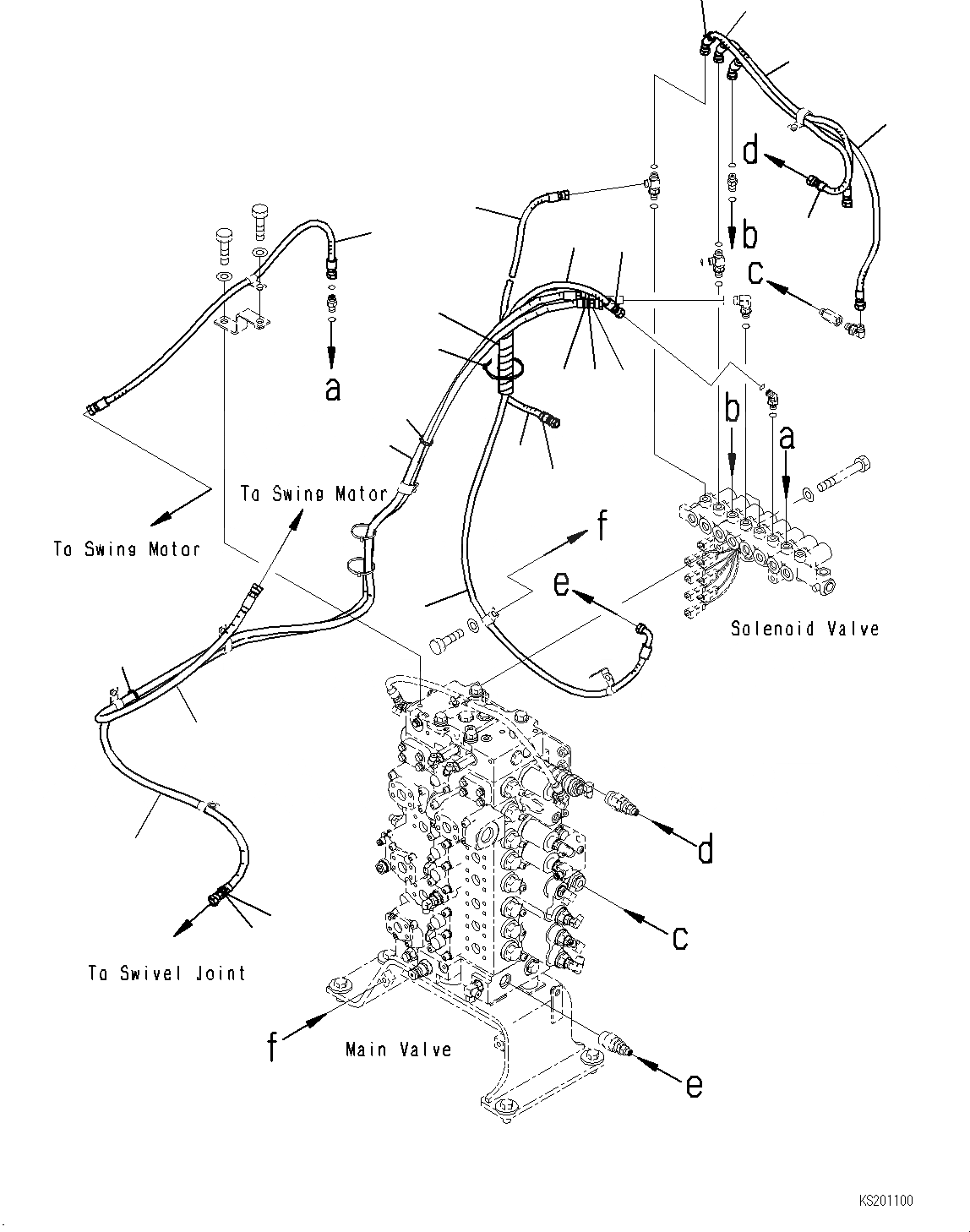 d
b
c
a
b
a
To Swing Motor
To Swing Motor
f
e
Solenoid Valve
d
c
To Swivel Joint
f
Main Valve
e
KS201100