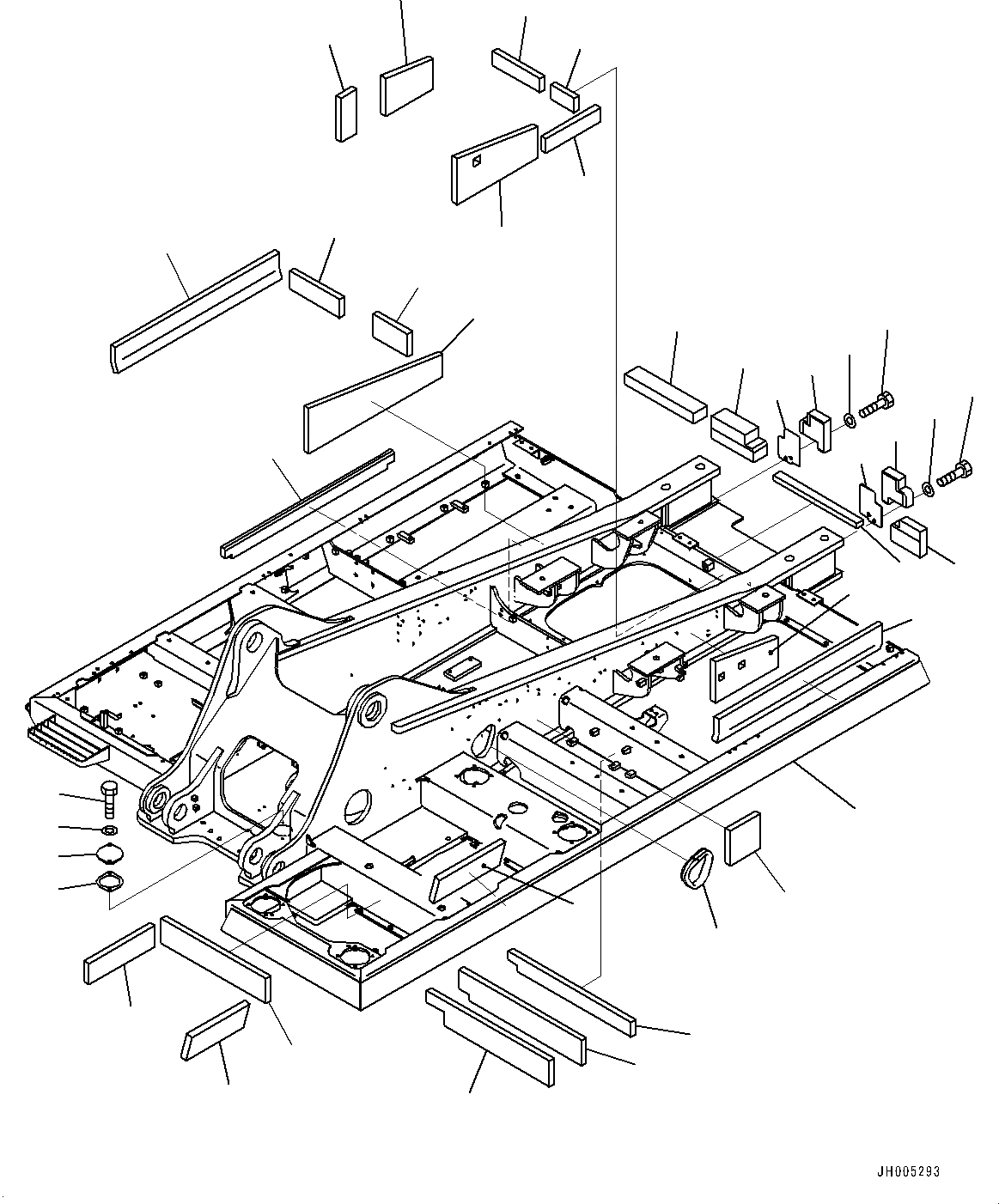 JH005293