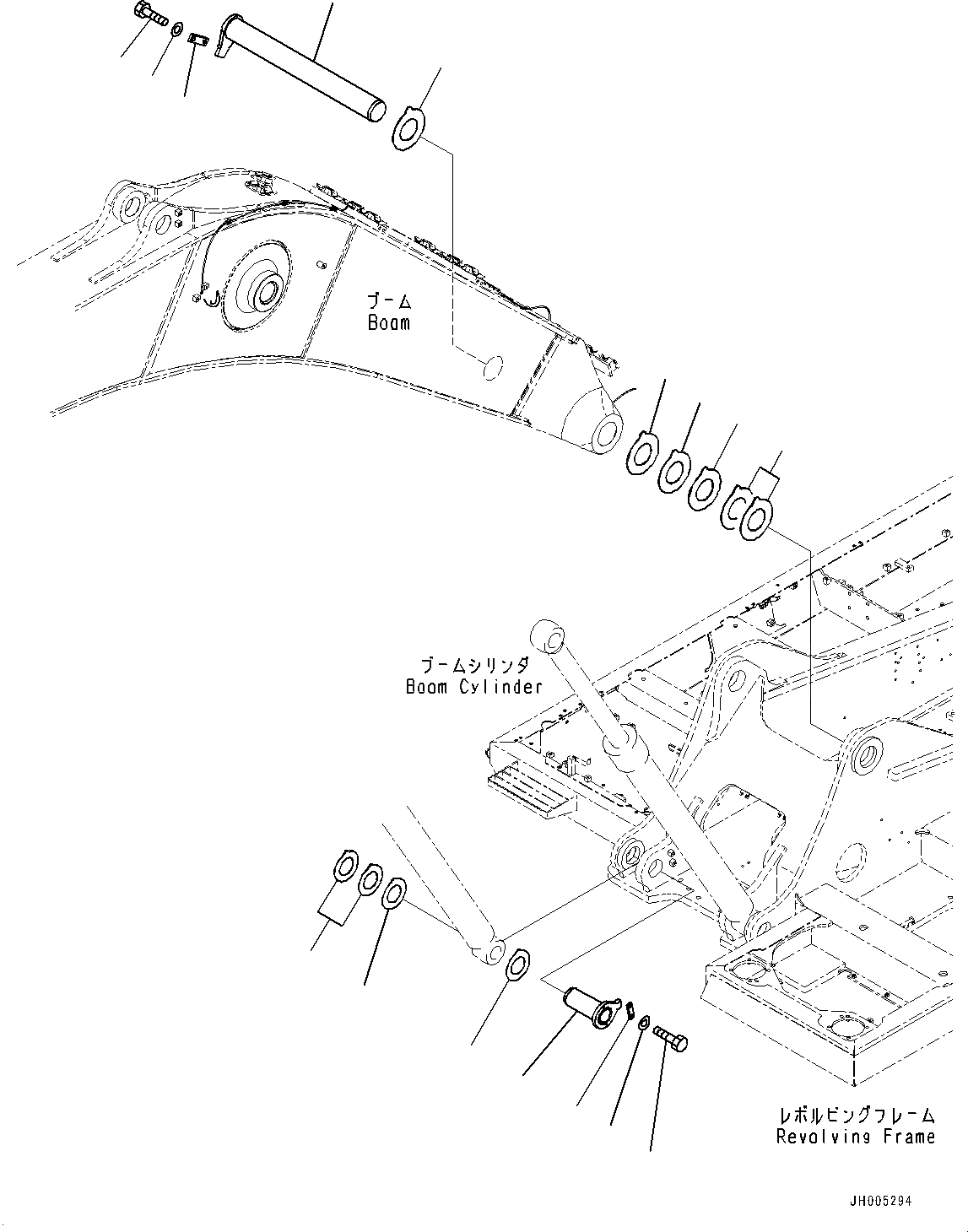 ブーム
Boom

ブームシリンダ
Boom Cylinder

レボルビングフレーム
Revolving Frame

JH005294