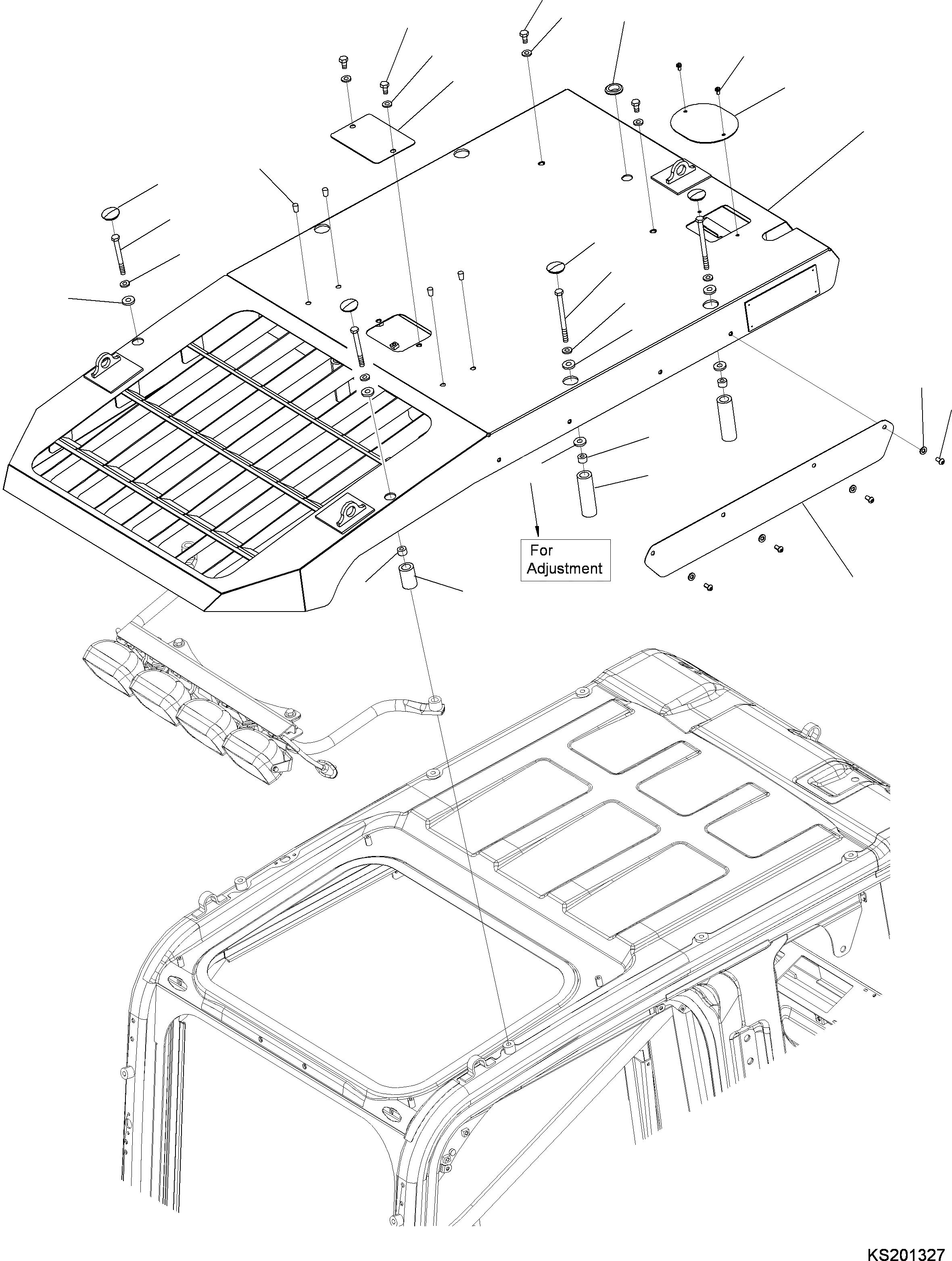 For Adjustment

KS201327