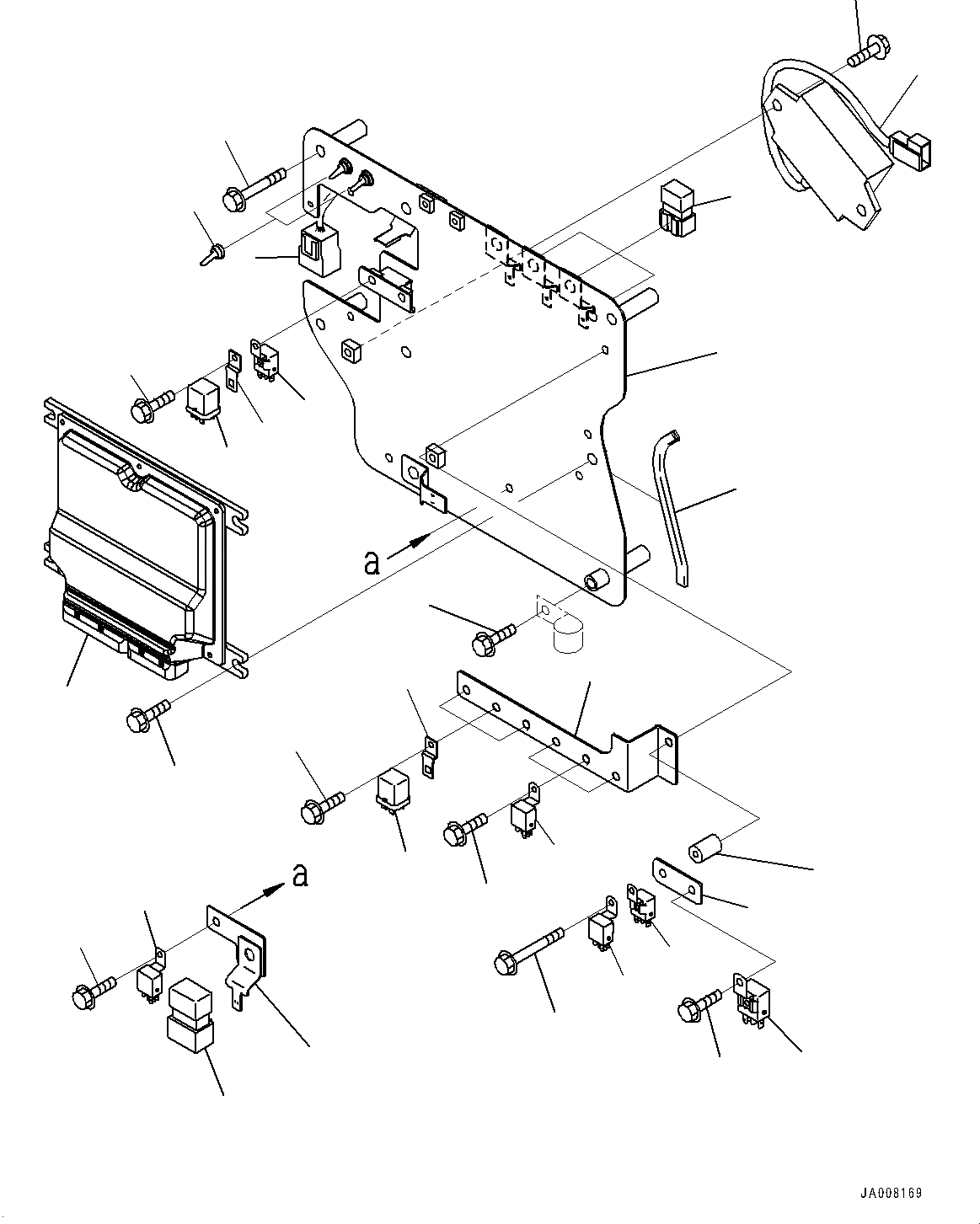 a

a

JA008169