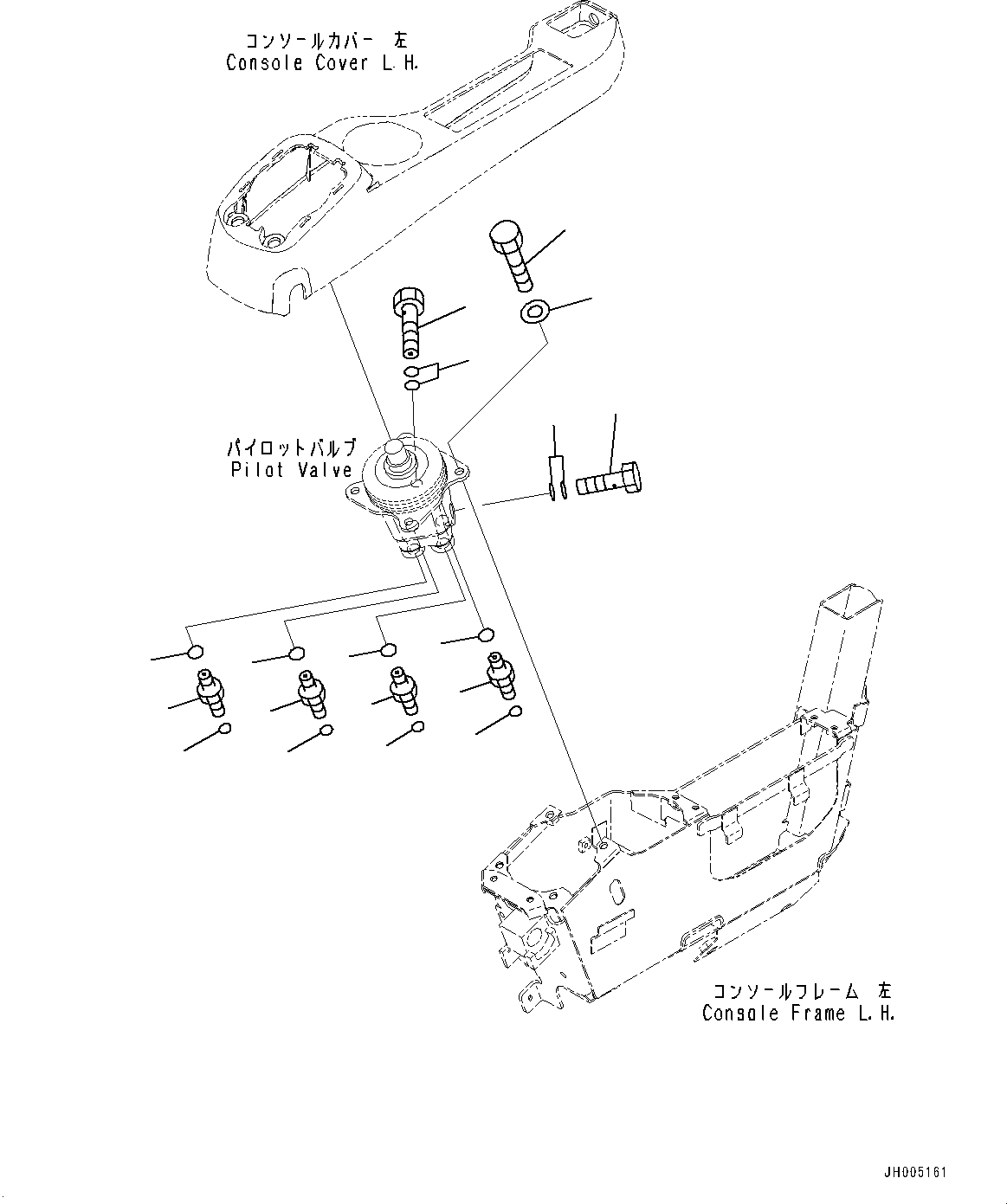 コンソールカバー 左
Console Cover L.H.

パイロットバルブ
Pilot Valve

コンソールフレーム 左
Console Frame L.H.

JH005161