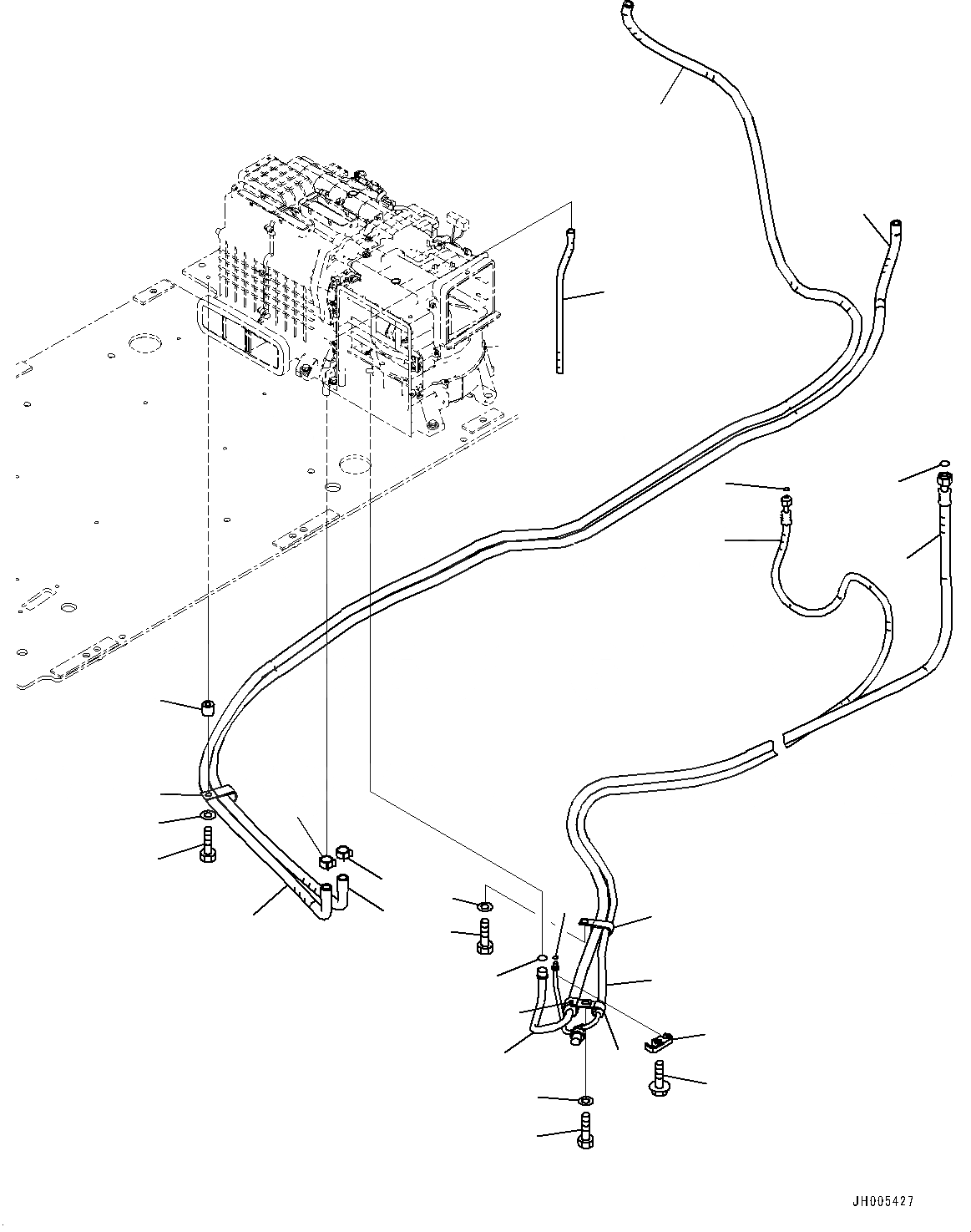 JH005427