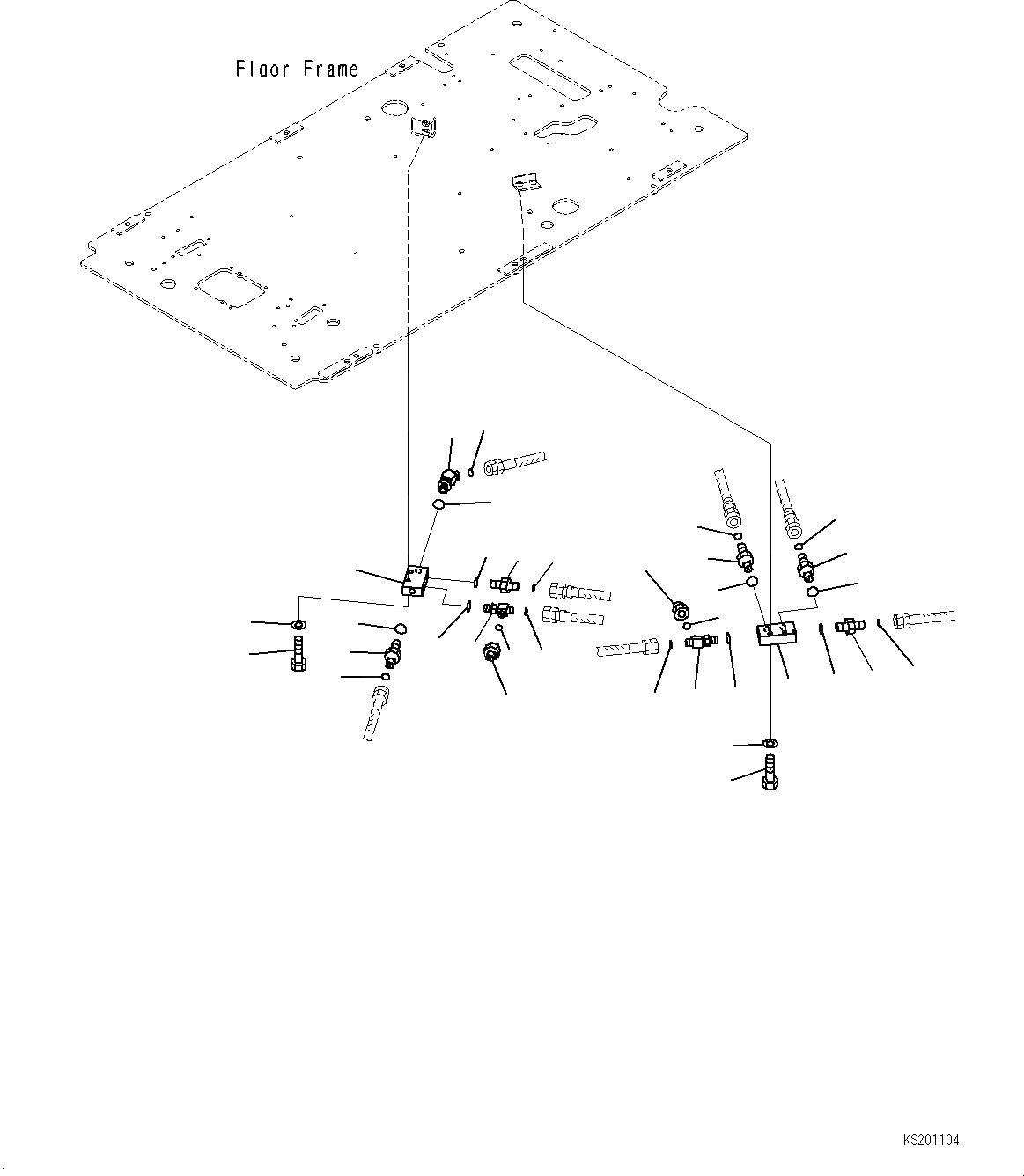 Floor Frame

KS201104