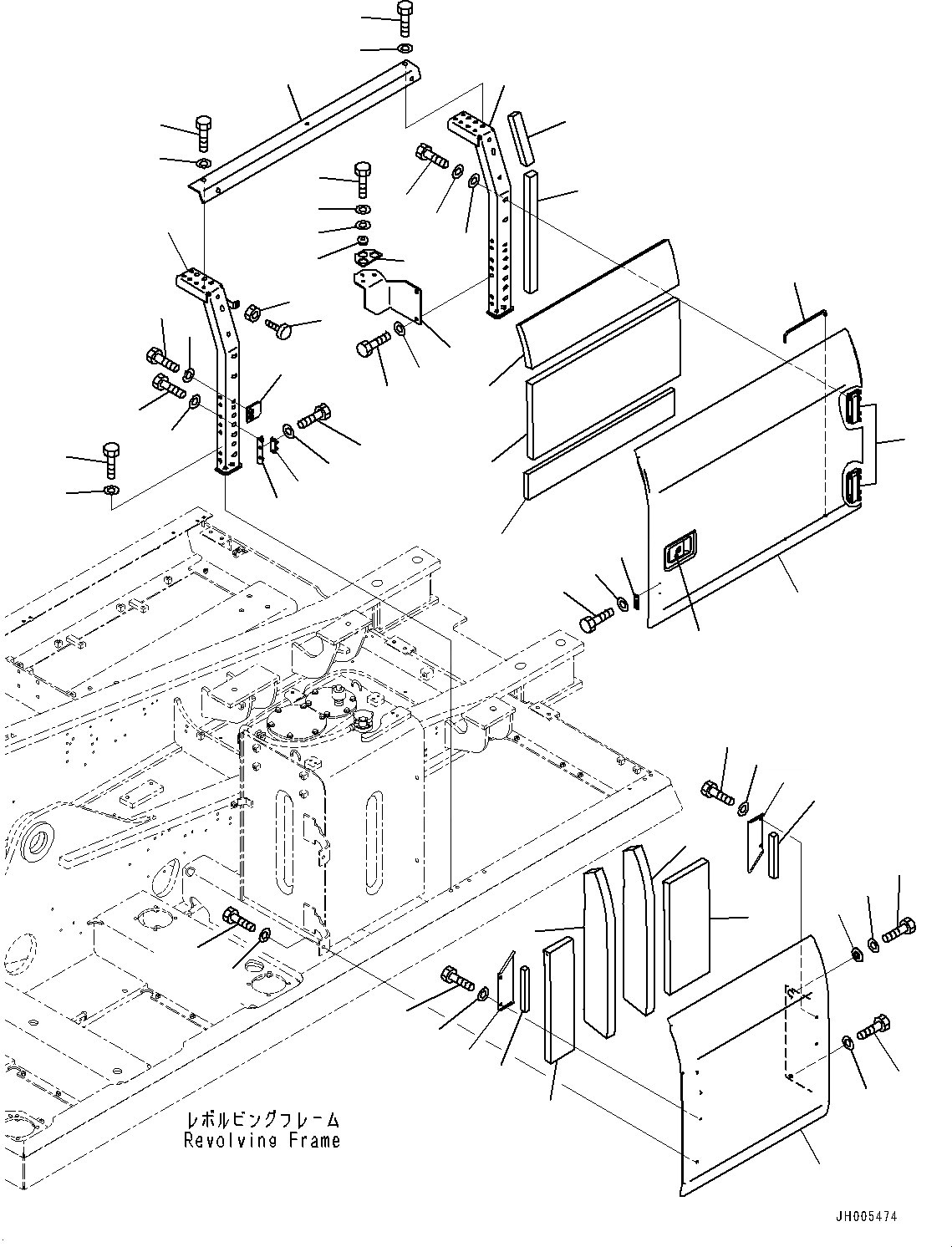 レボルビングフレーム
Revolving Frame

JH005474