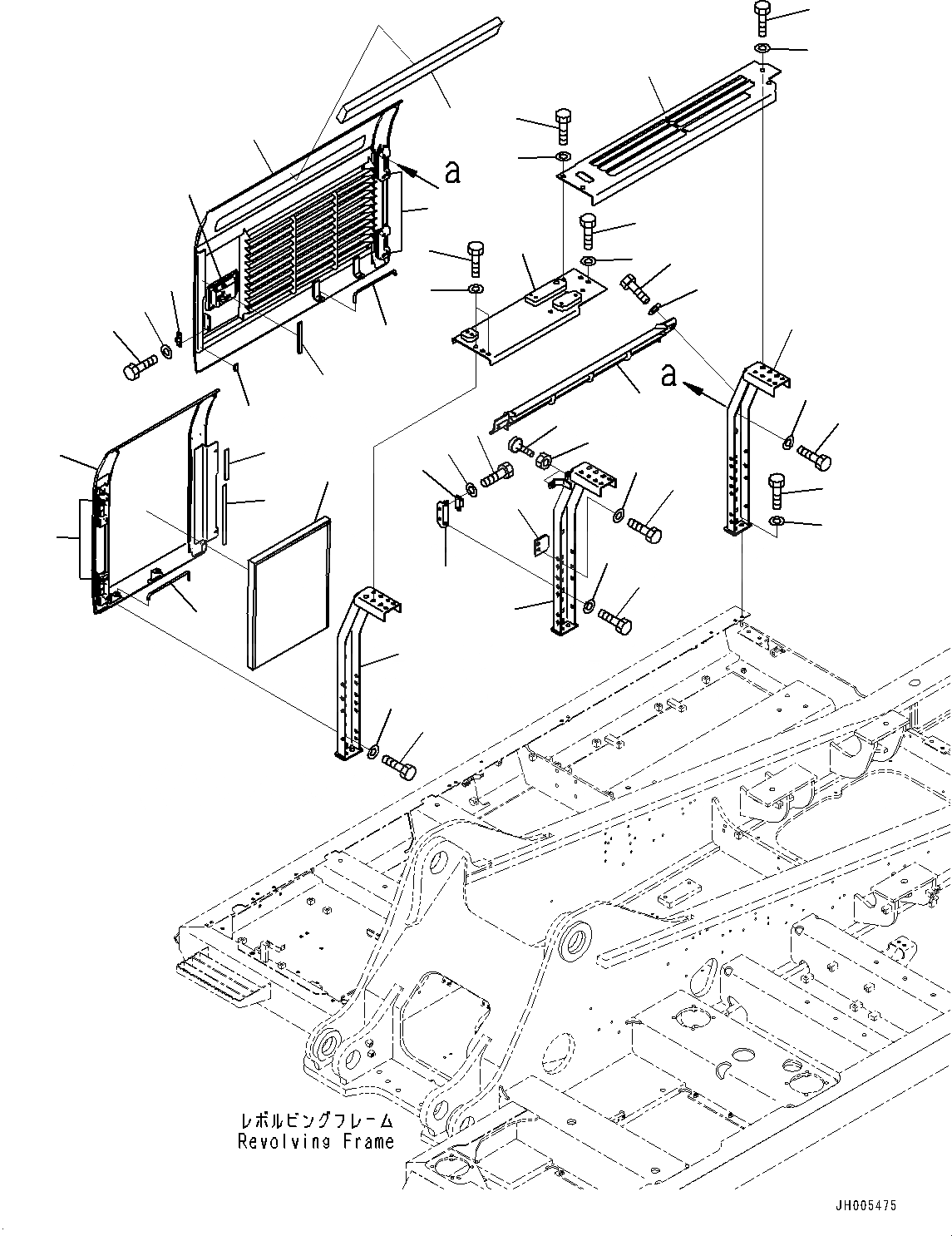 a

a

レボルビングフレーム
Revolving Frame

JH005475