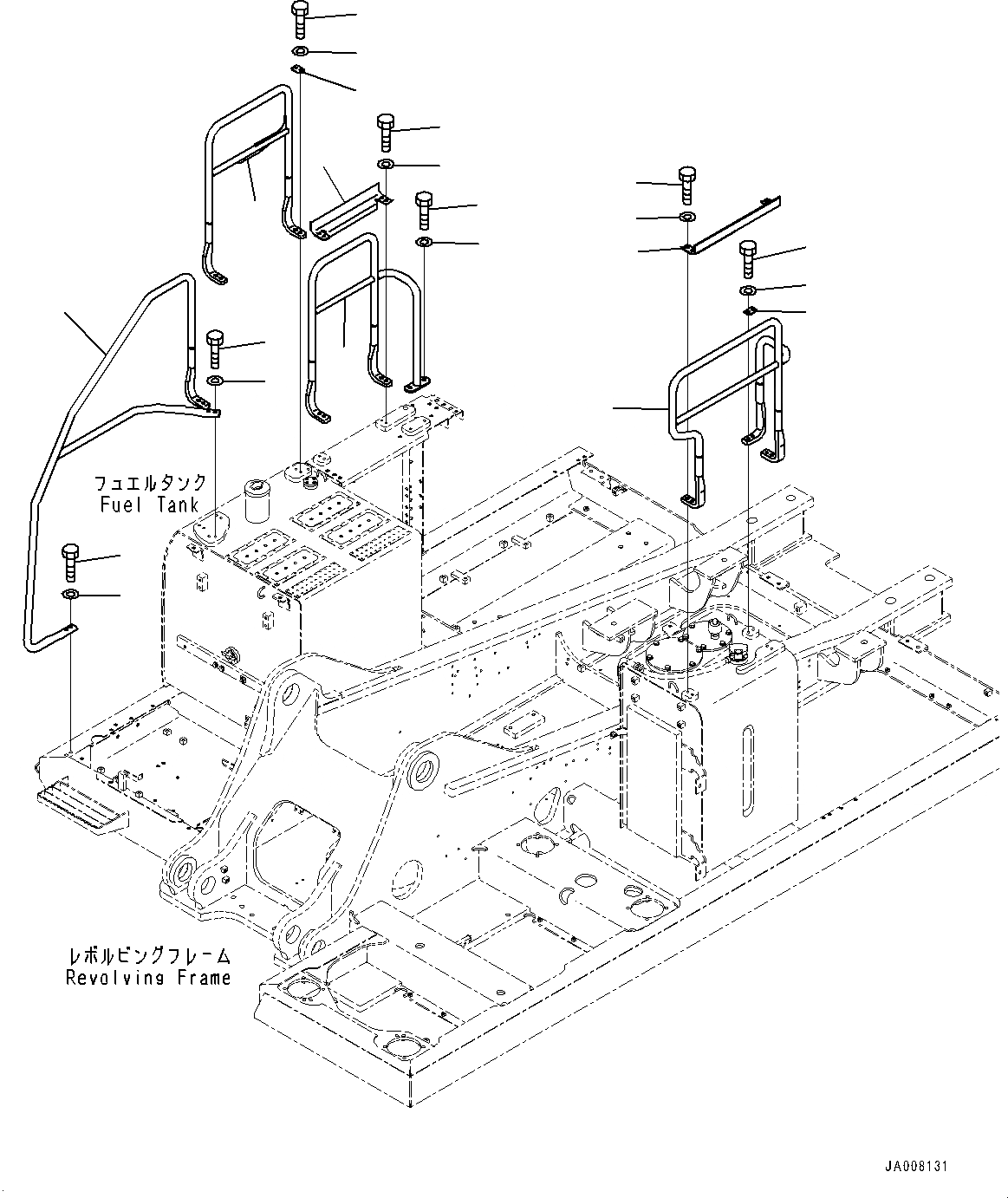 フュエルタンク
Fuel Tank

レボルビングフレーム
Revolving Frame

JA008131