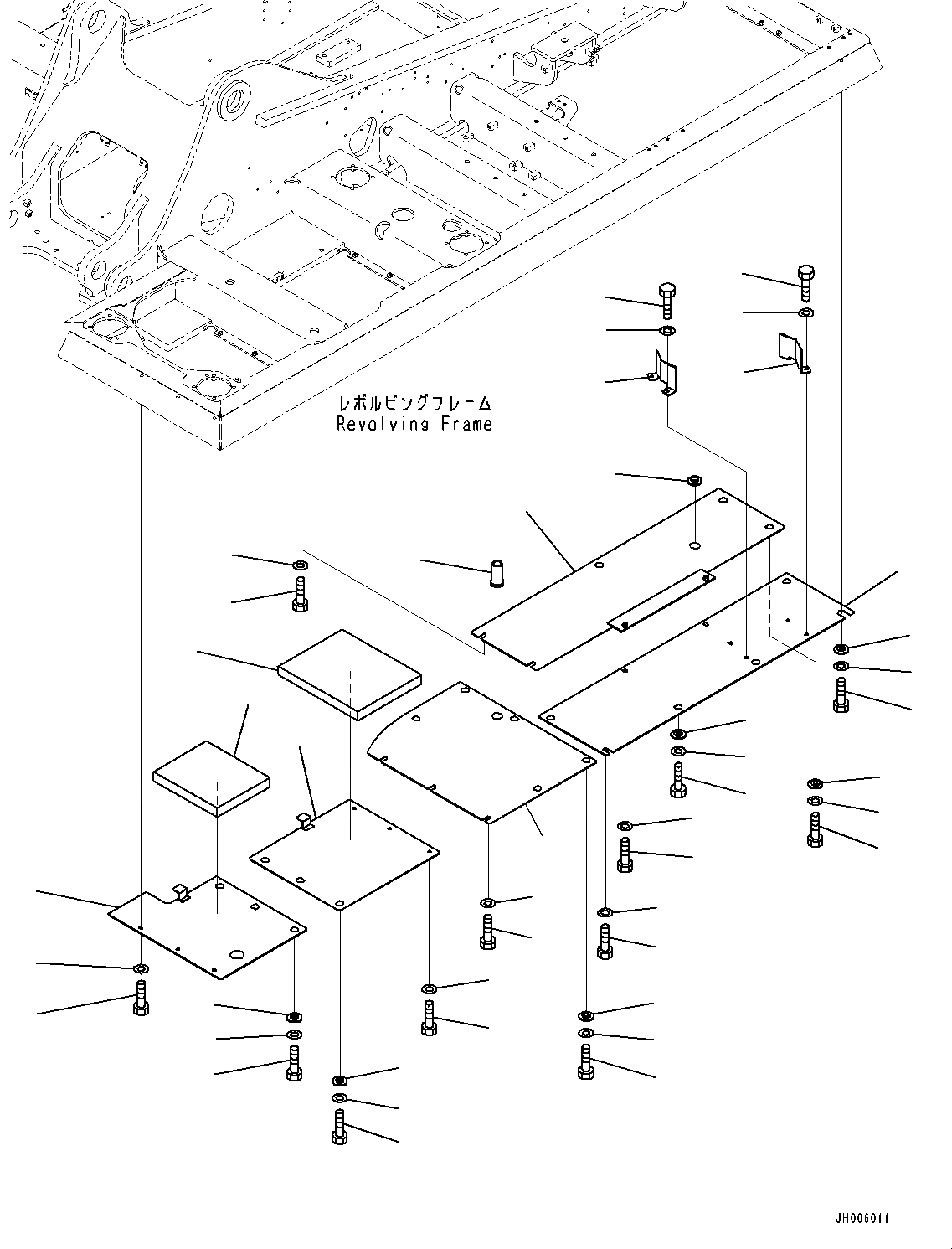 レボルビングフレーム
Revolving Frame

JH006011