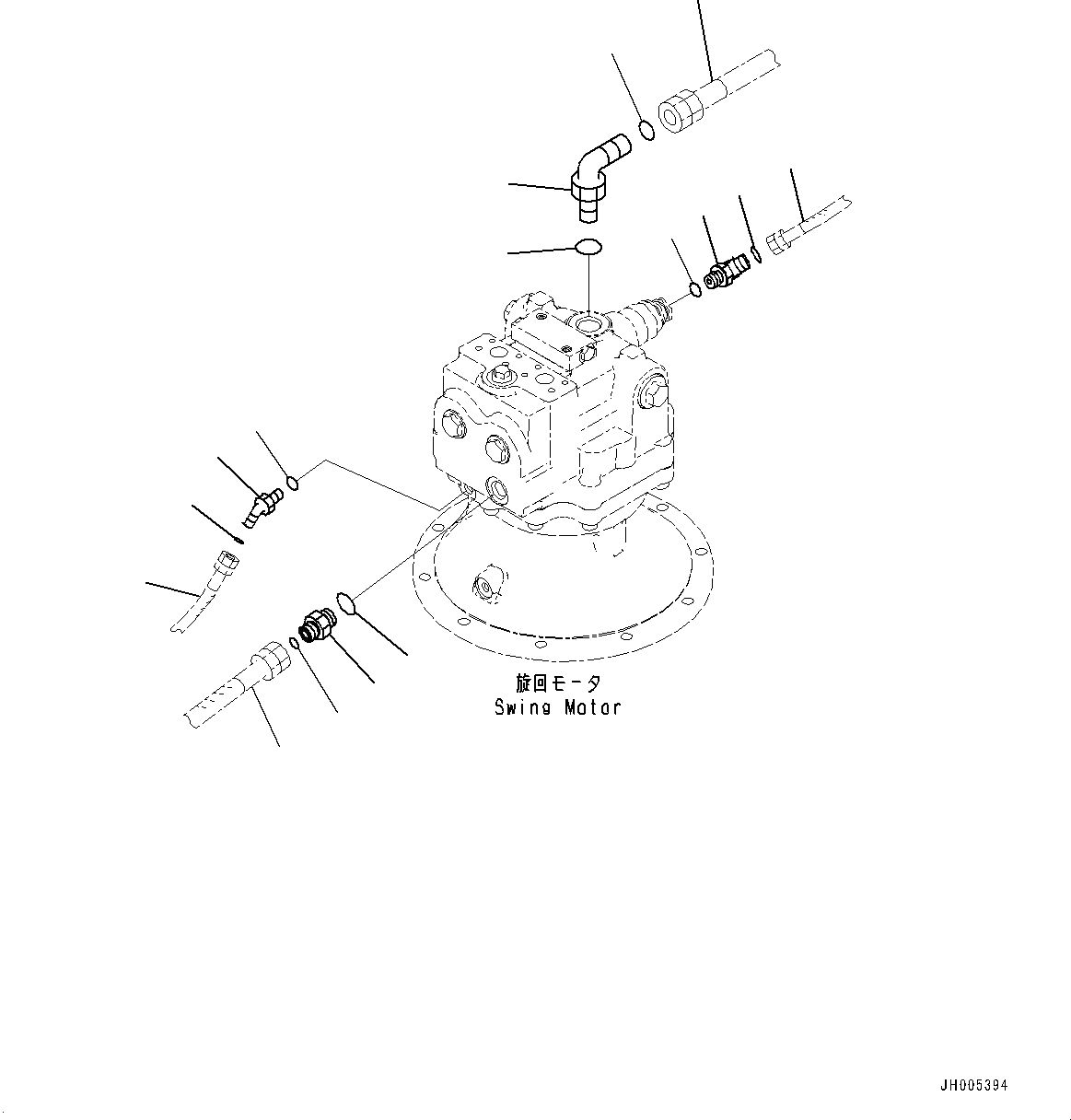 旋回モータ
Swing Motor

JH005394