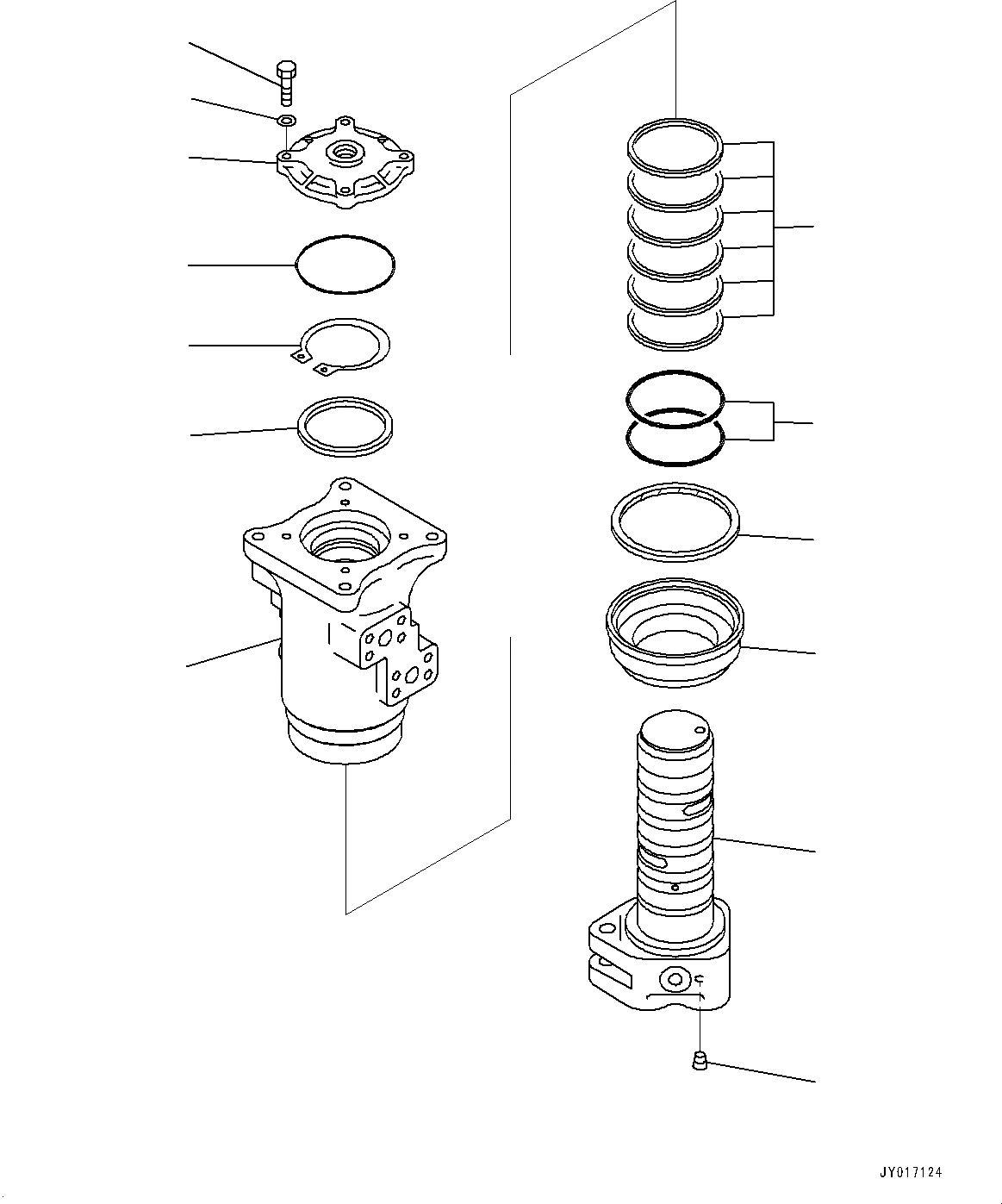 JY017124