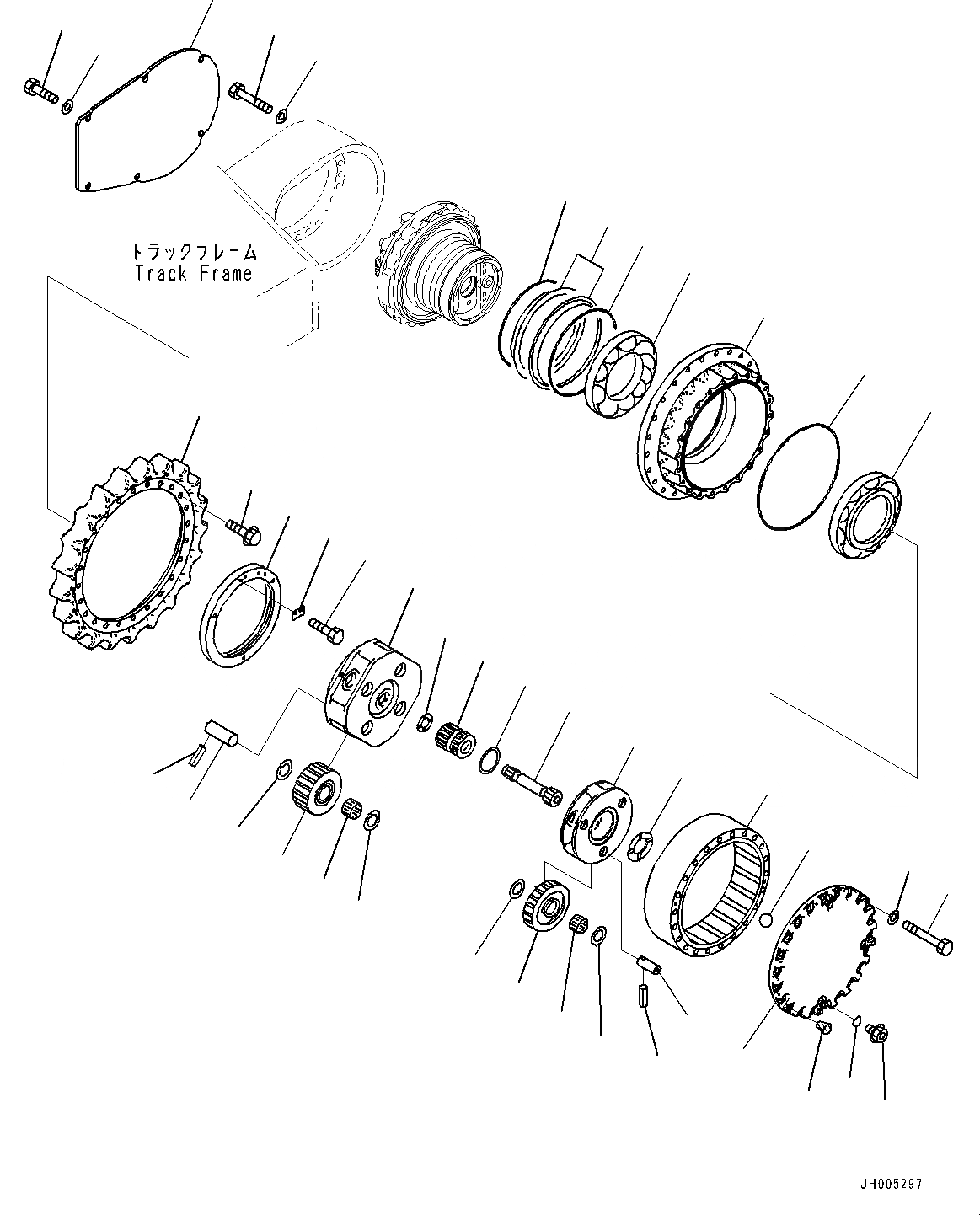 トラックフレーム
Track Frame

JH005297