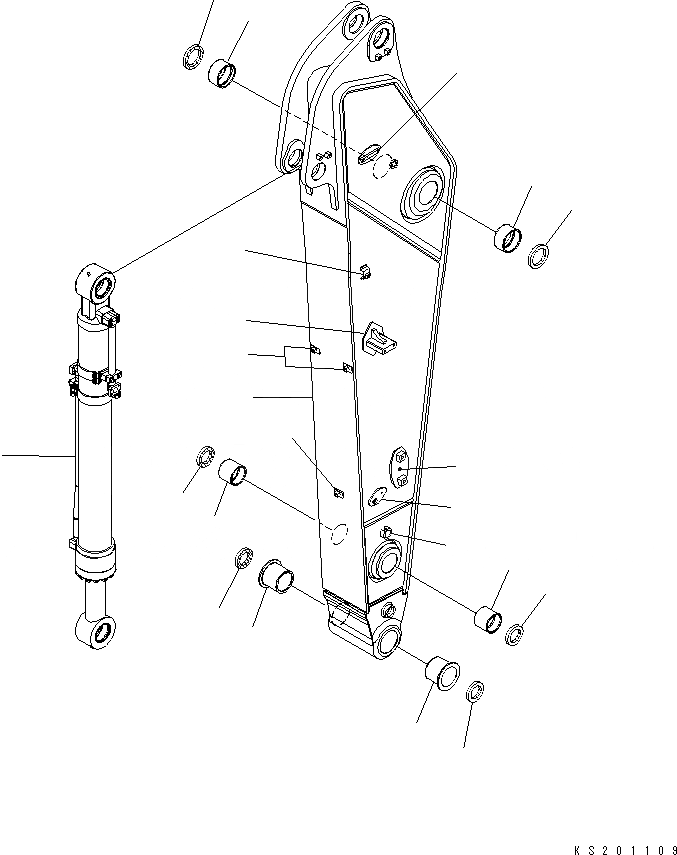 KS201109