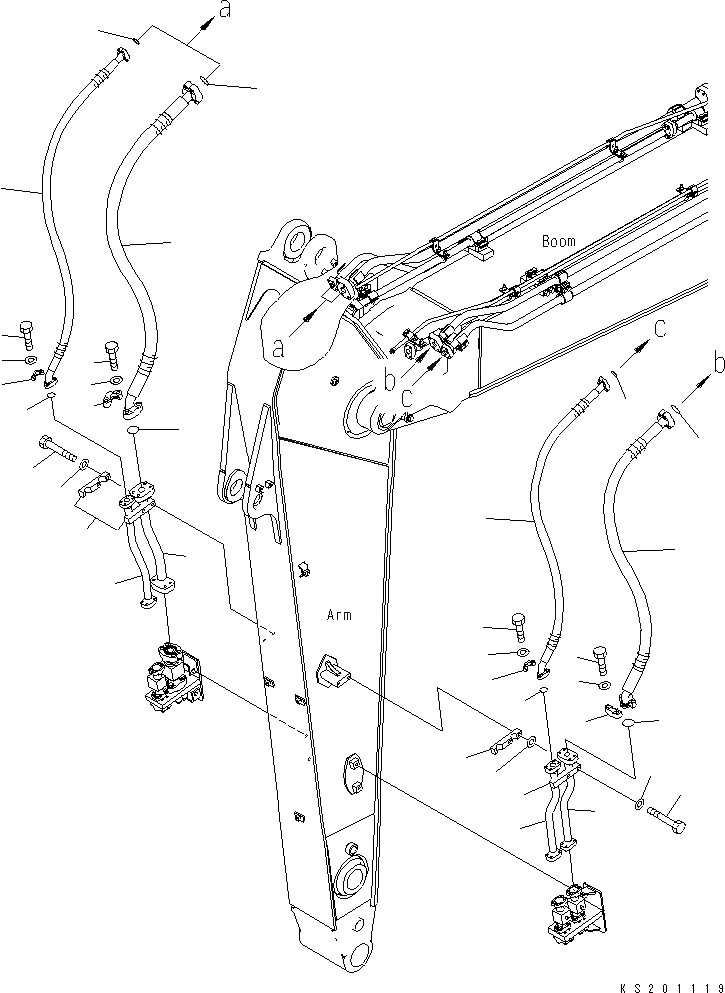 a

Boom

a

b

c

c

b

Arm

KS201119