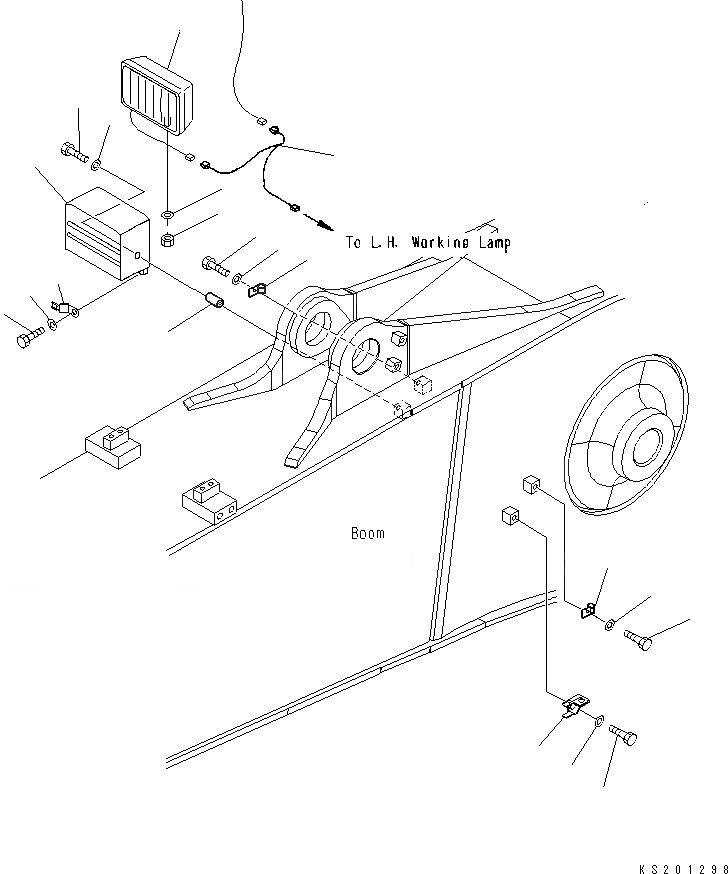 To L.H. Working Lamp

Boom

KS201298