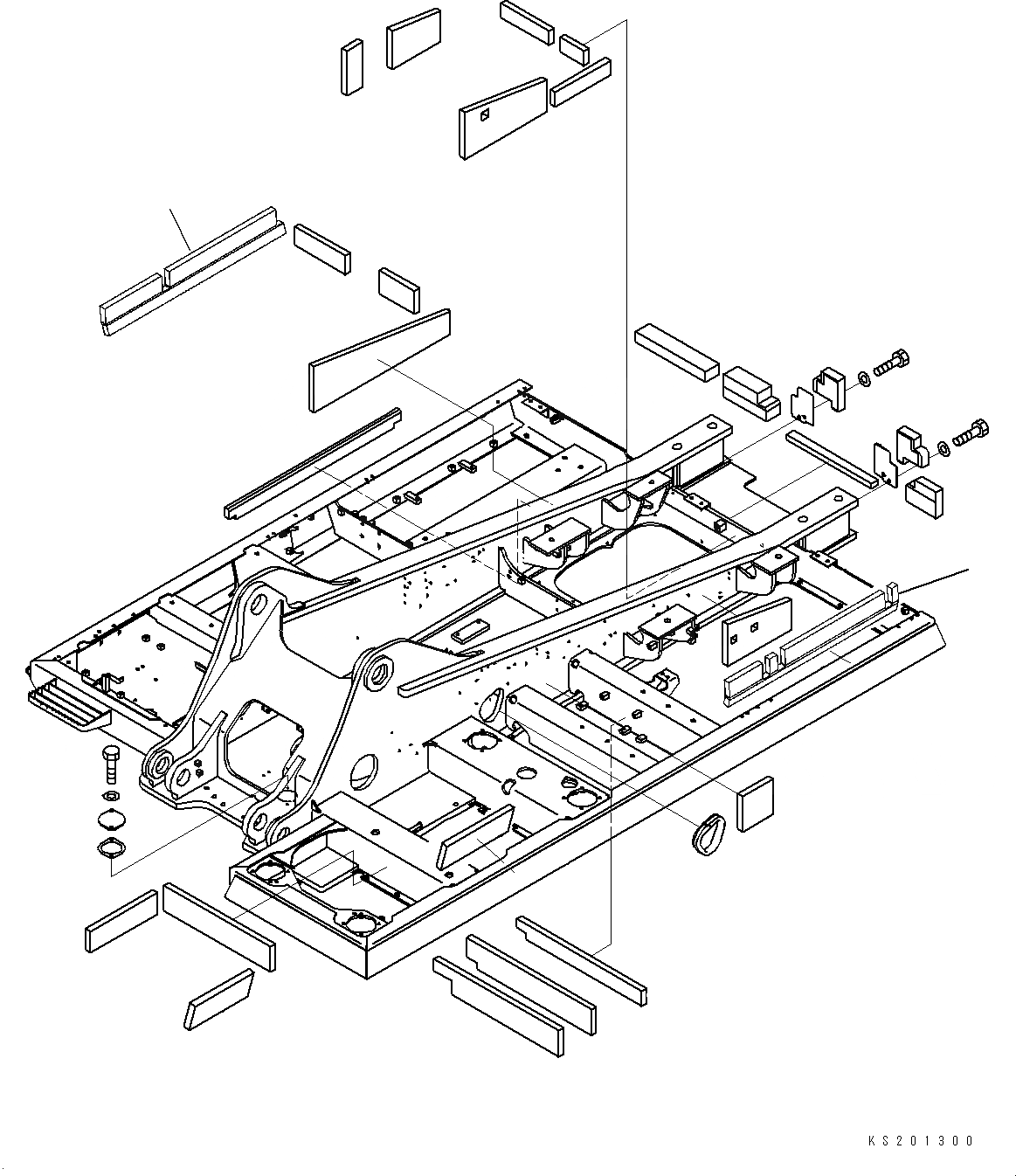 KS201300