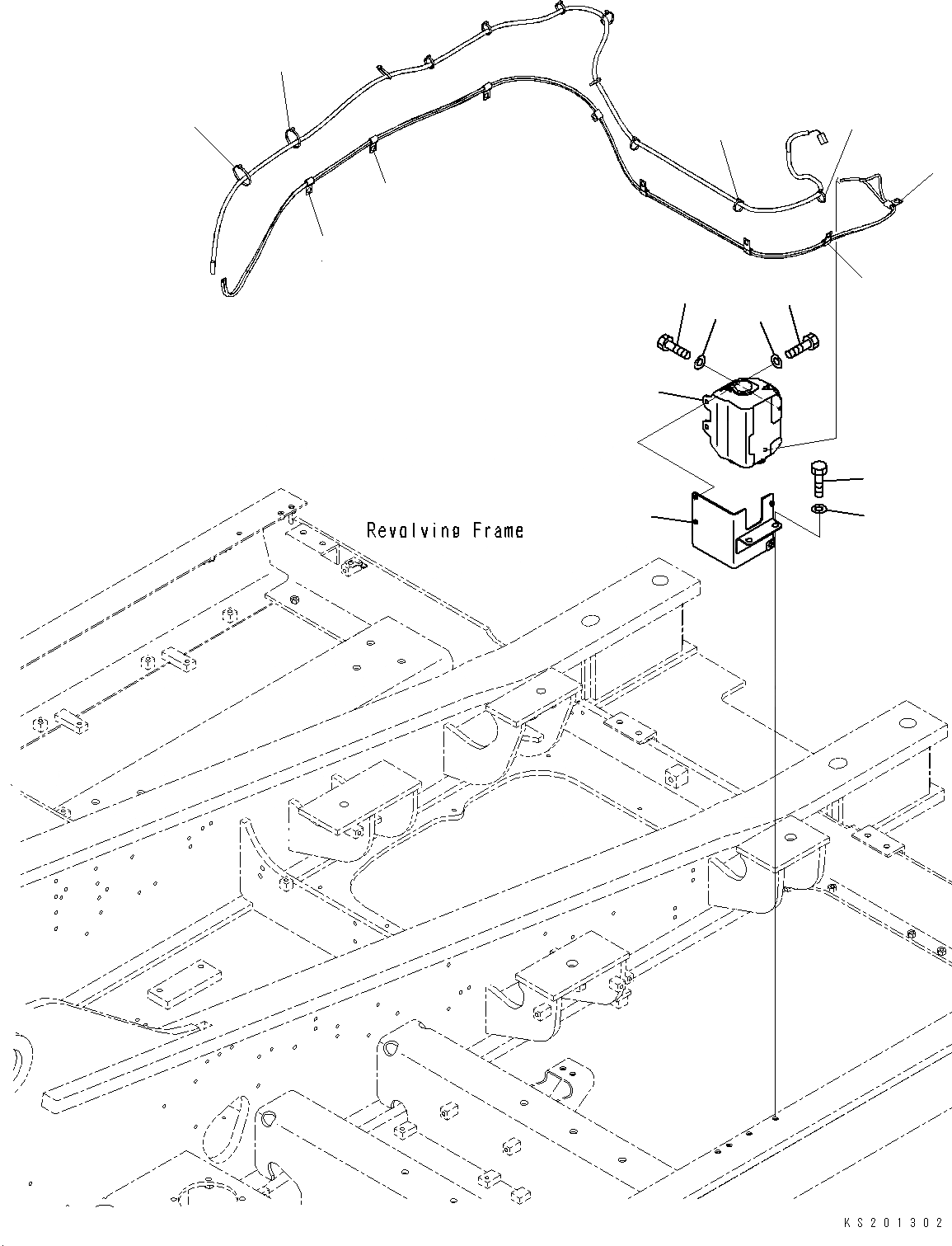 Revolving Frame

KS201302