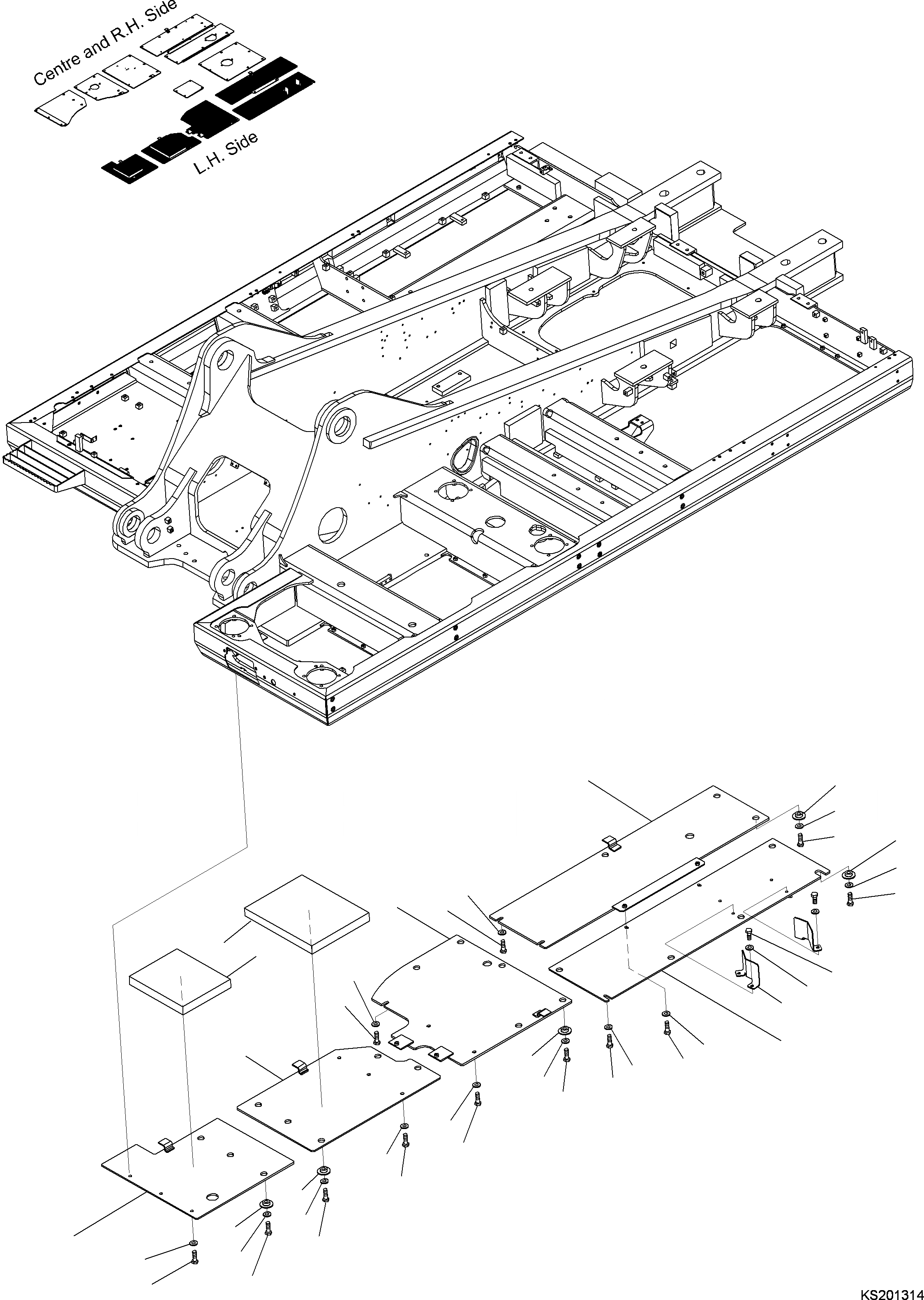 Centre and R.H. Side

L.H. Side

KS201314