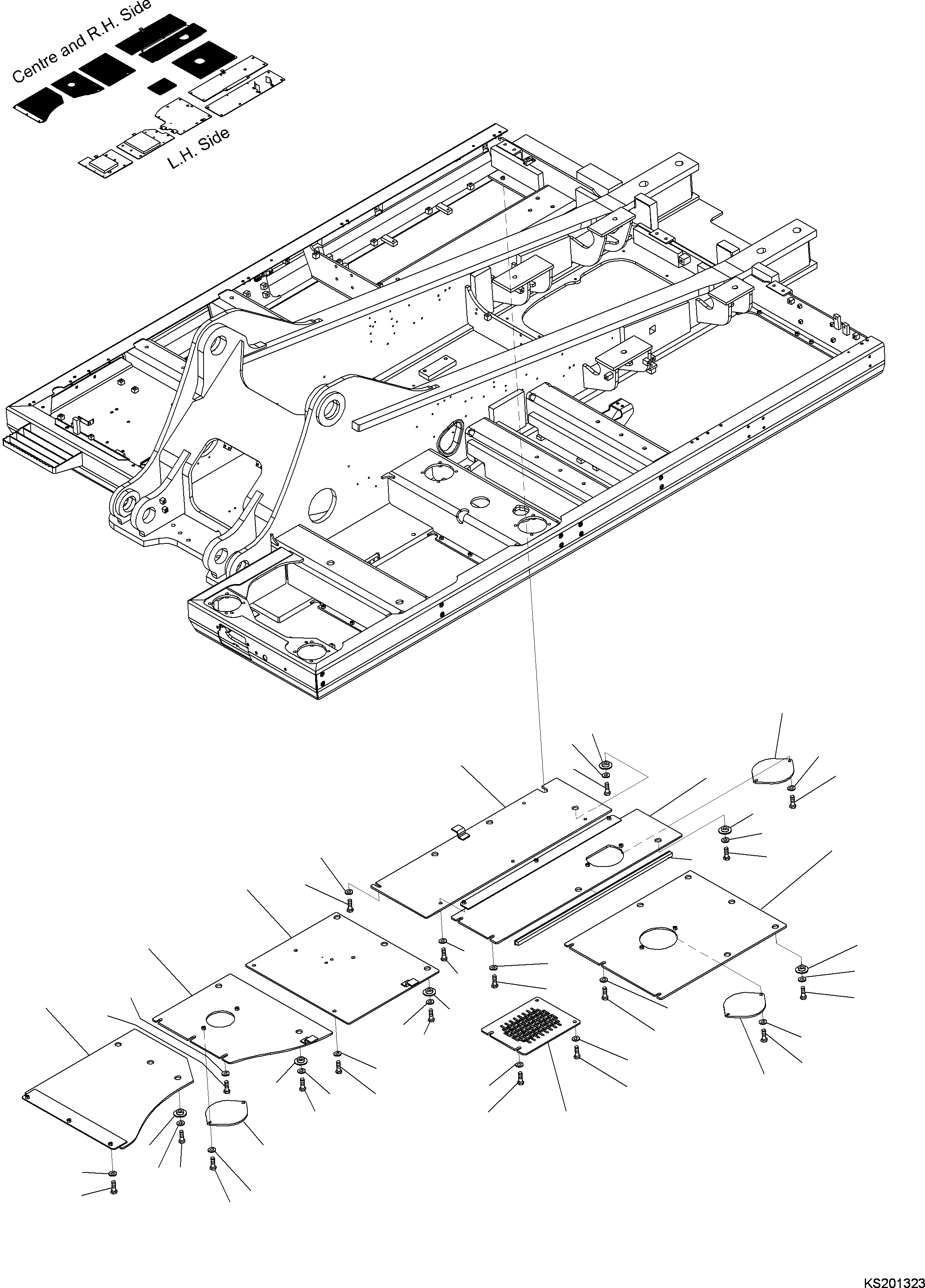 Centre and R.H. Side

L.H. Side

KS201323