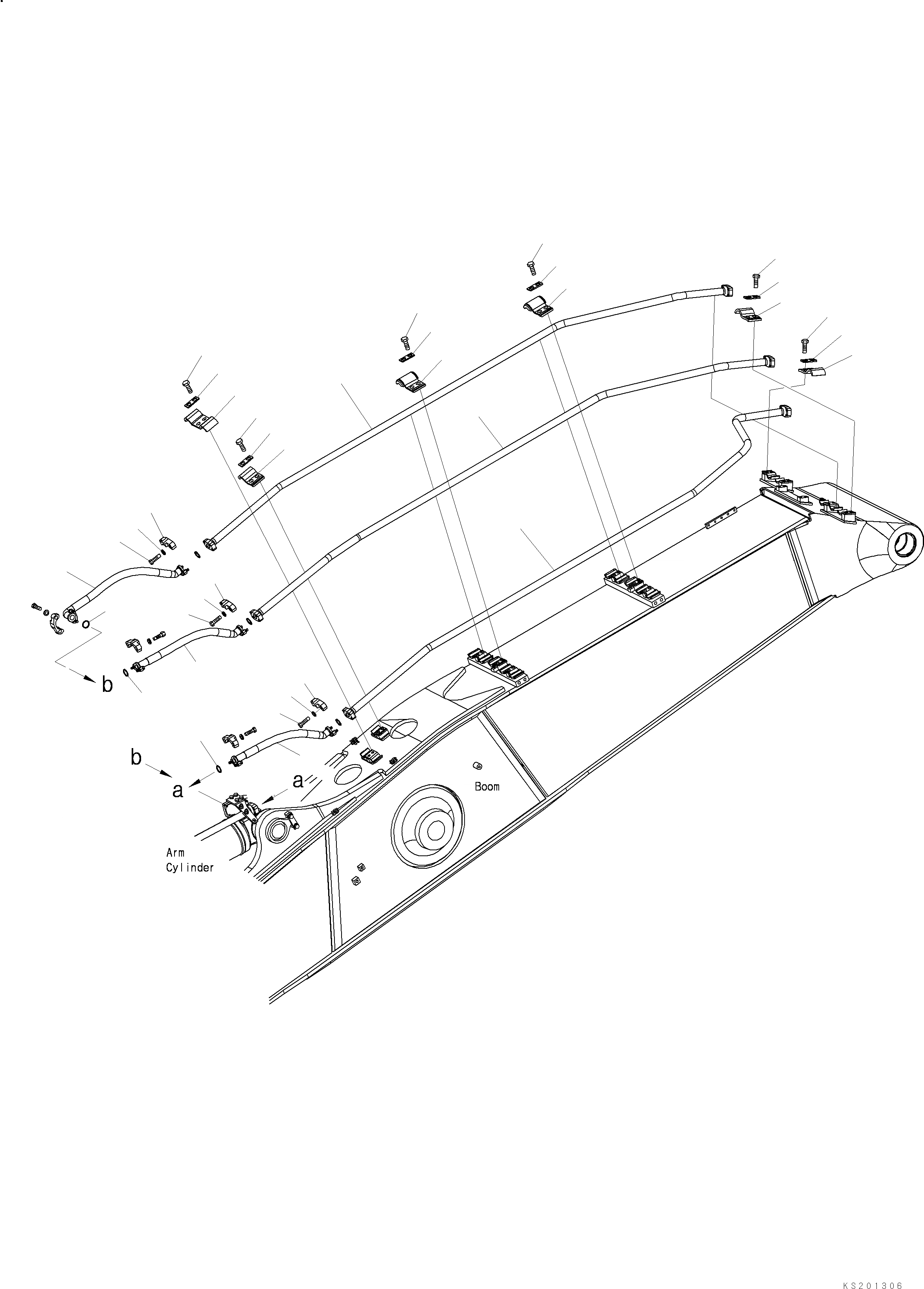 b

b

a

a

Boom

Arm Cylinder

KS201306