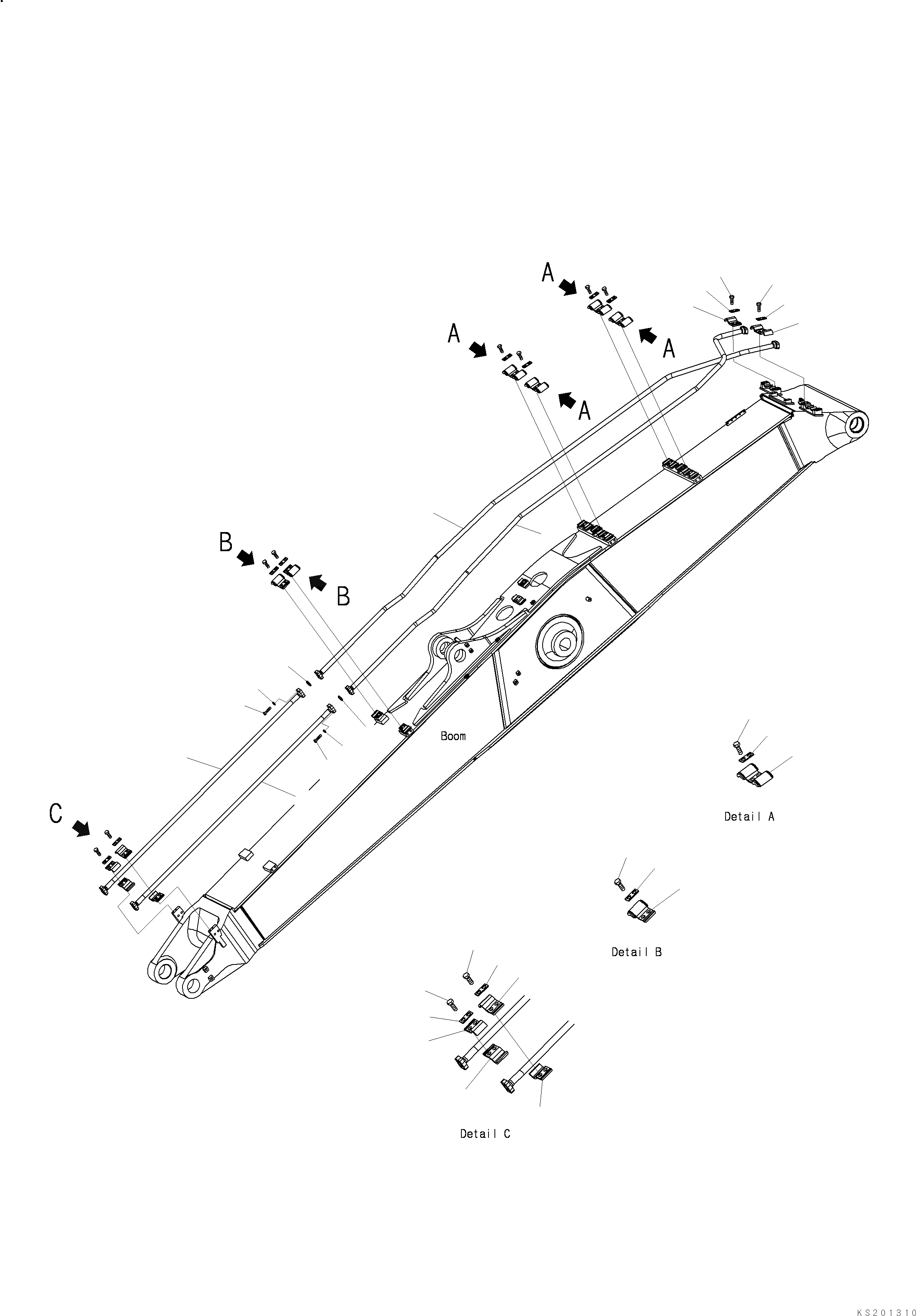 A
A
A
A
B
B
Boom
C
Detail A
Detail B
Detail C
KS201310