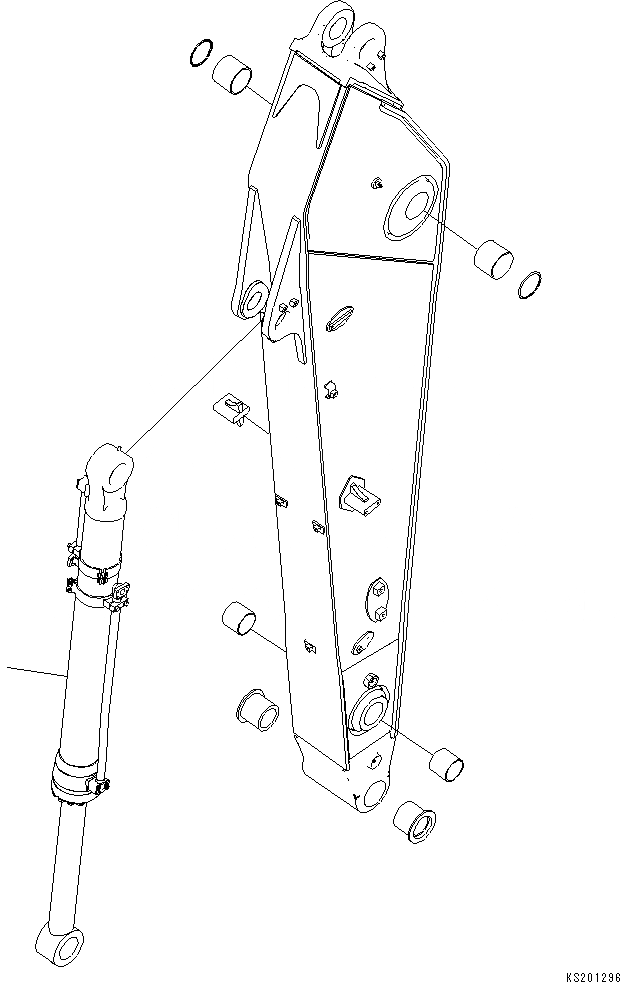 KS201296