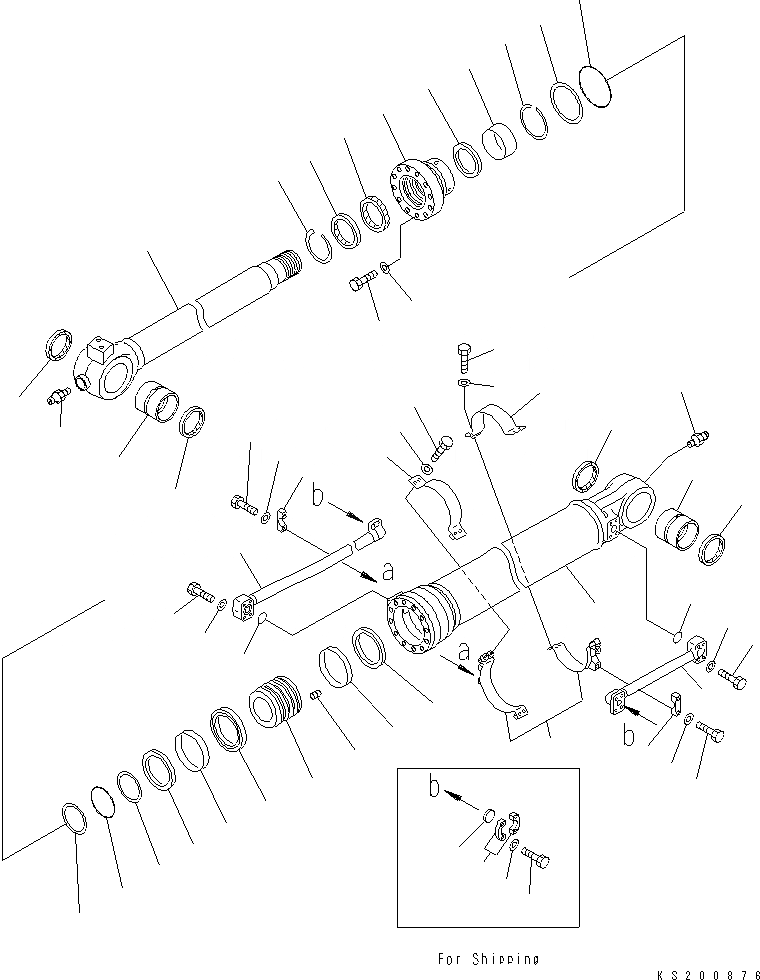 b
a
a
b
b
For Shipping
KS200876