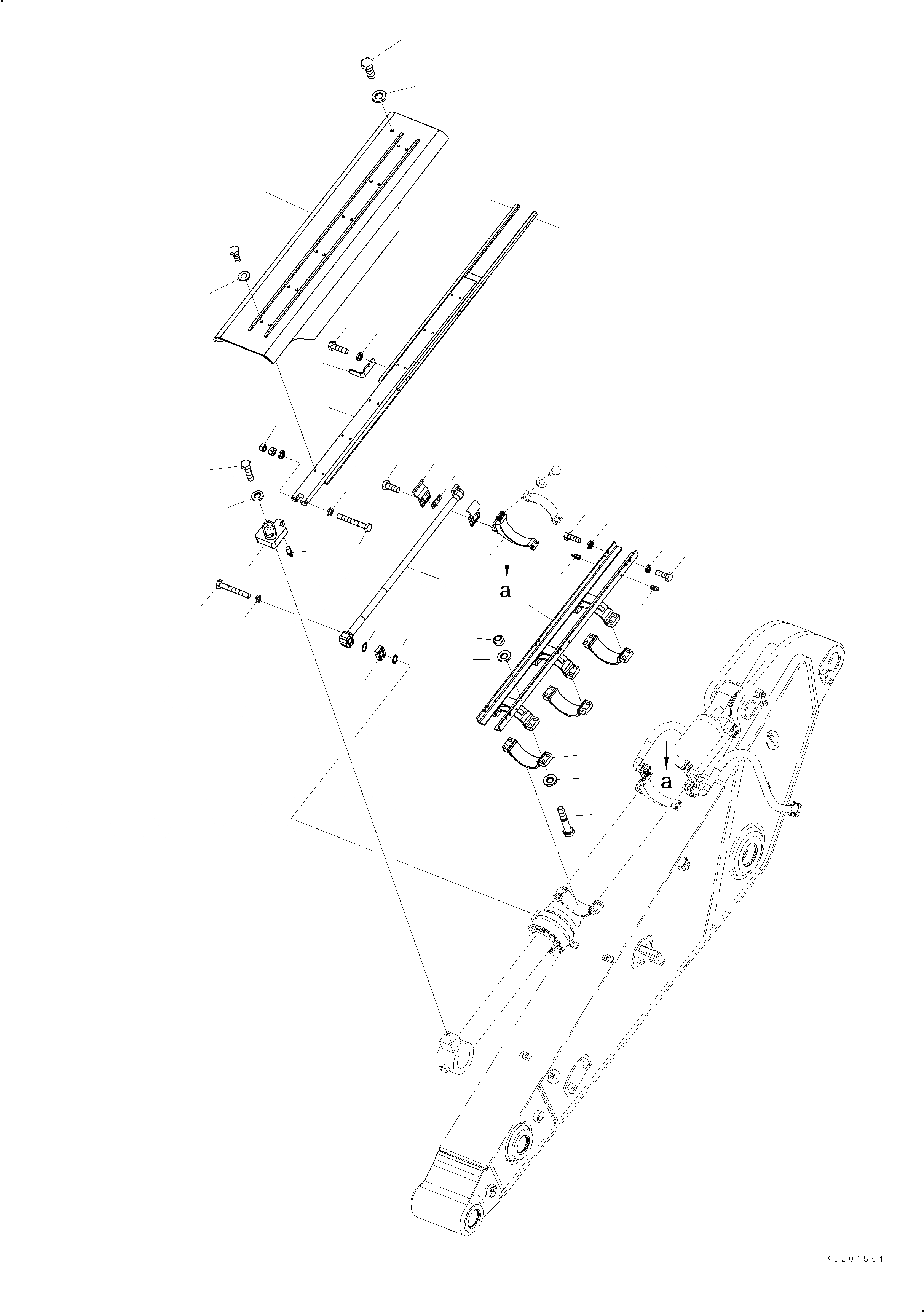 a
a
KS201564