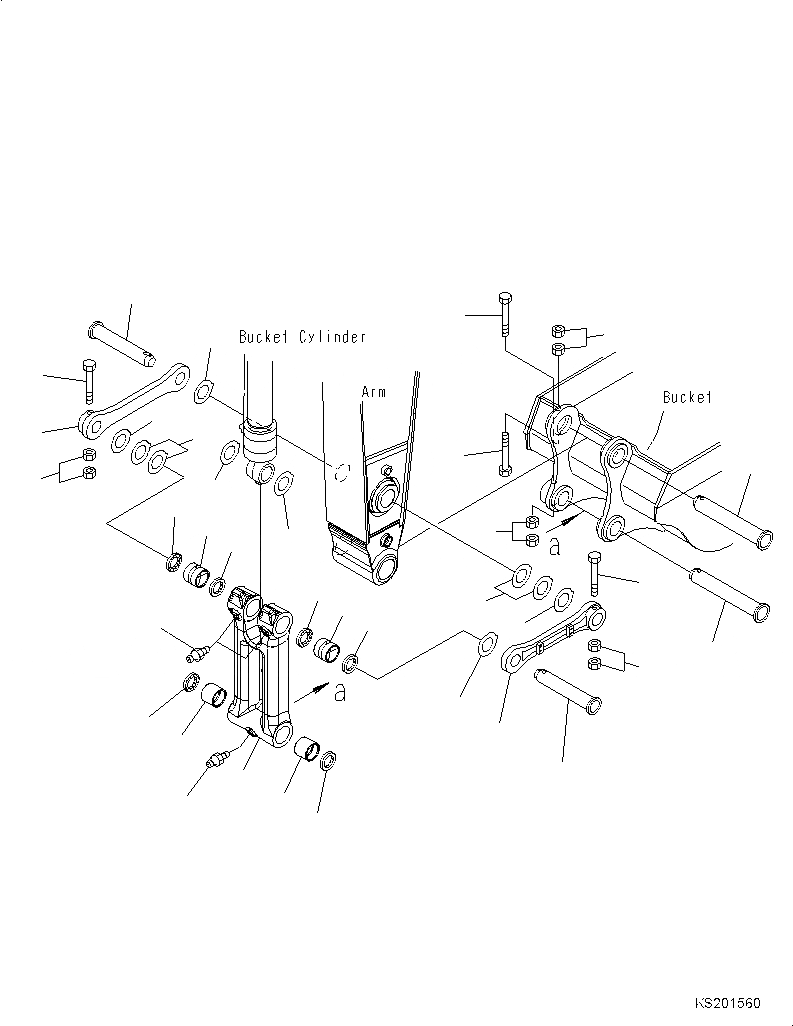 Bucket Cylinder
Arm
Bucket
a
a
KS201560