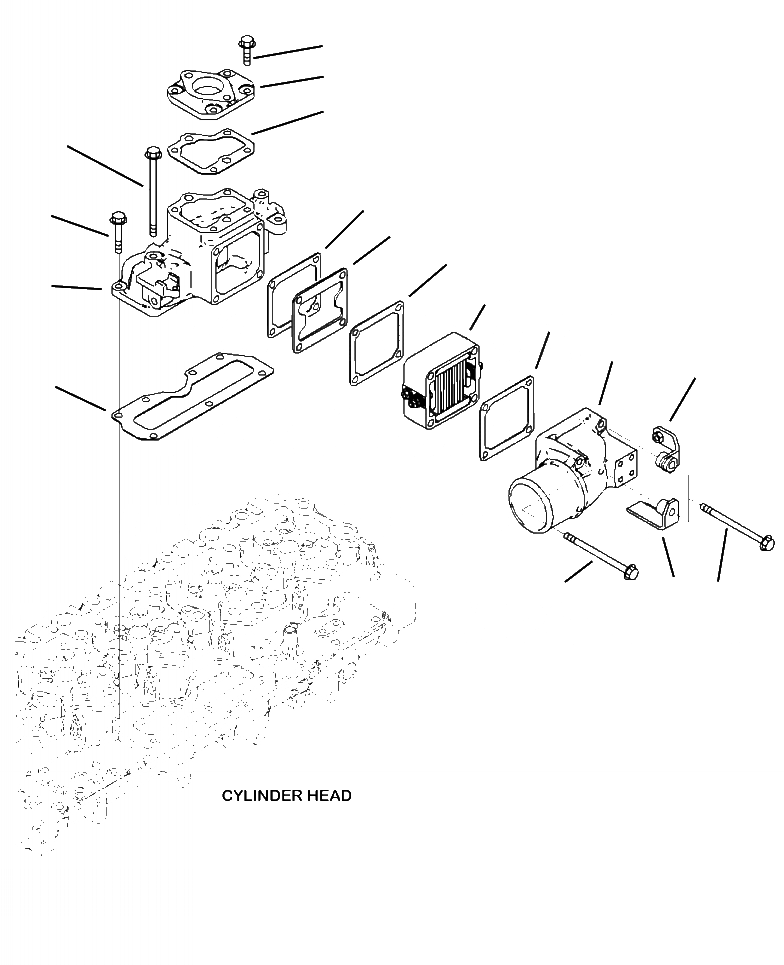 CYLINDER HEAD