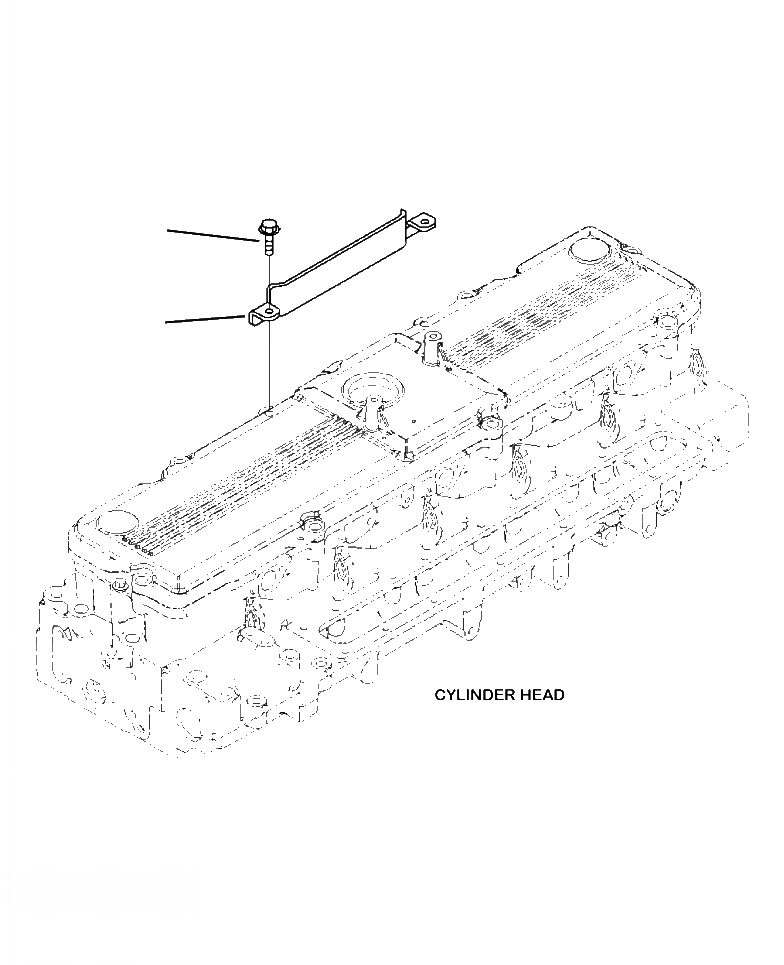 CYLINDER HEAD