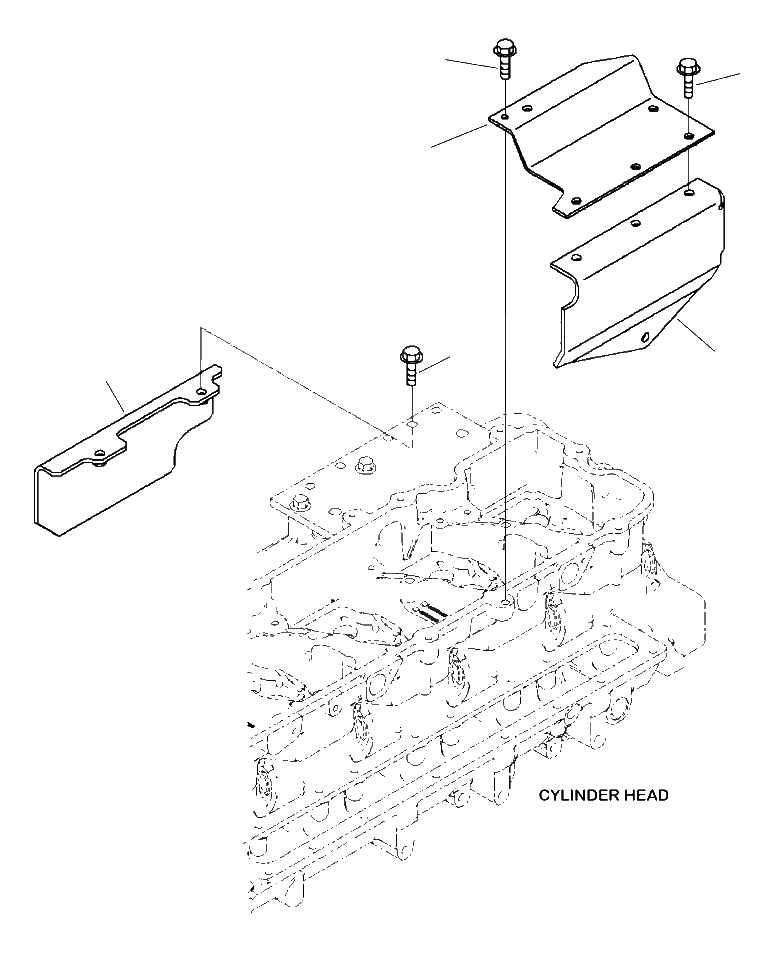 CYLINDER HEAD