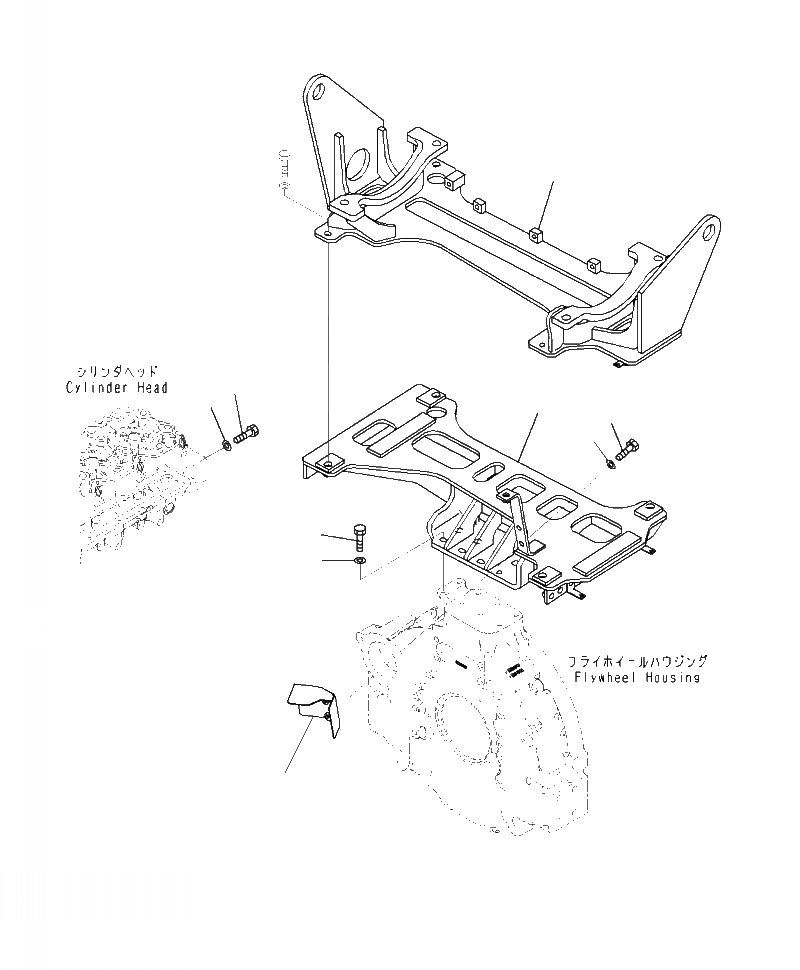 シリンダヘッド
Cylinder Head

フライホイールハウジング
Flywheel Housing