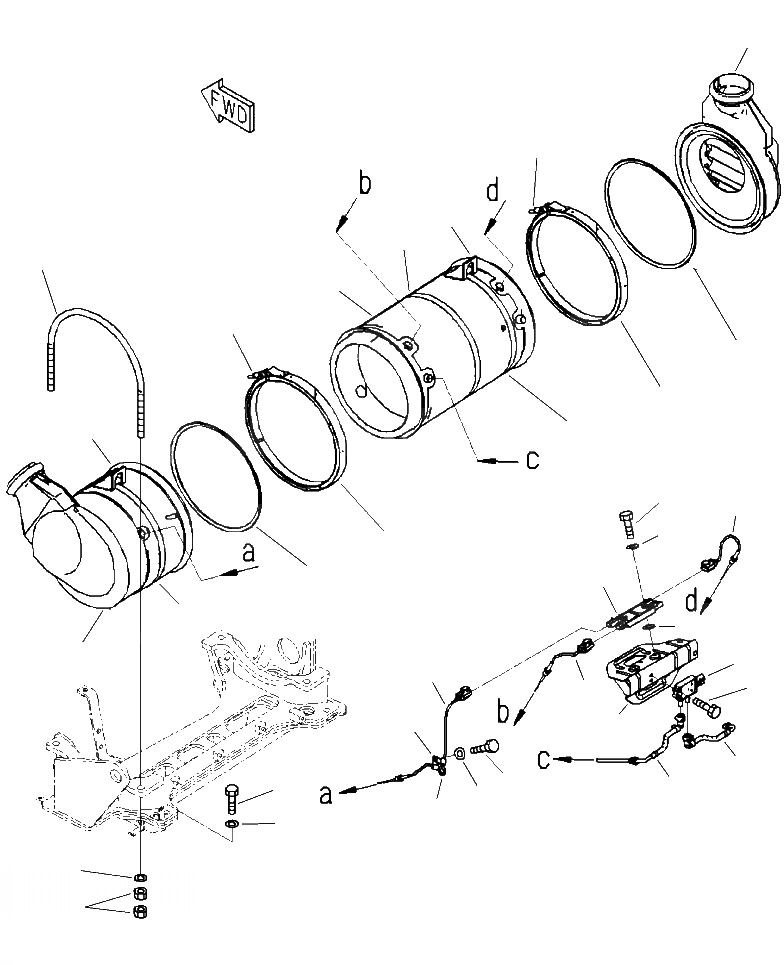 FWD
b
d
c
a
d
b
c
a